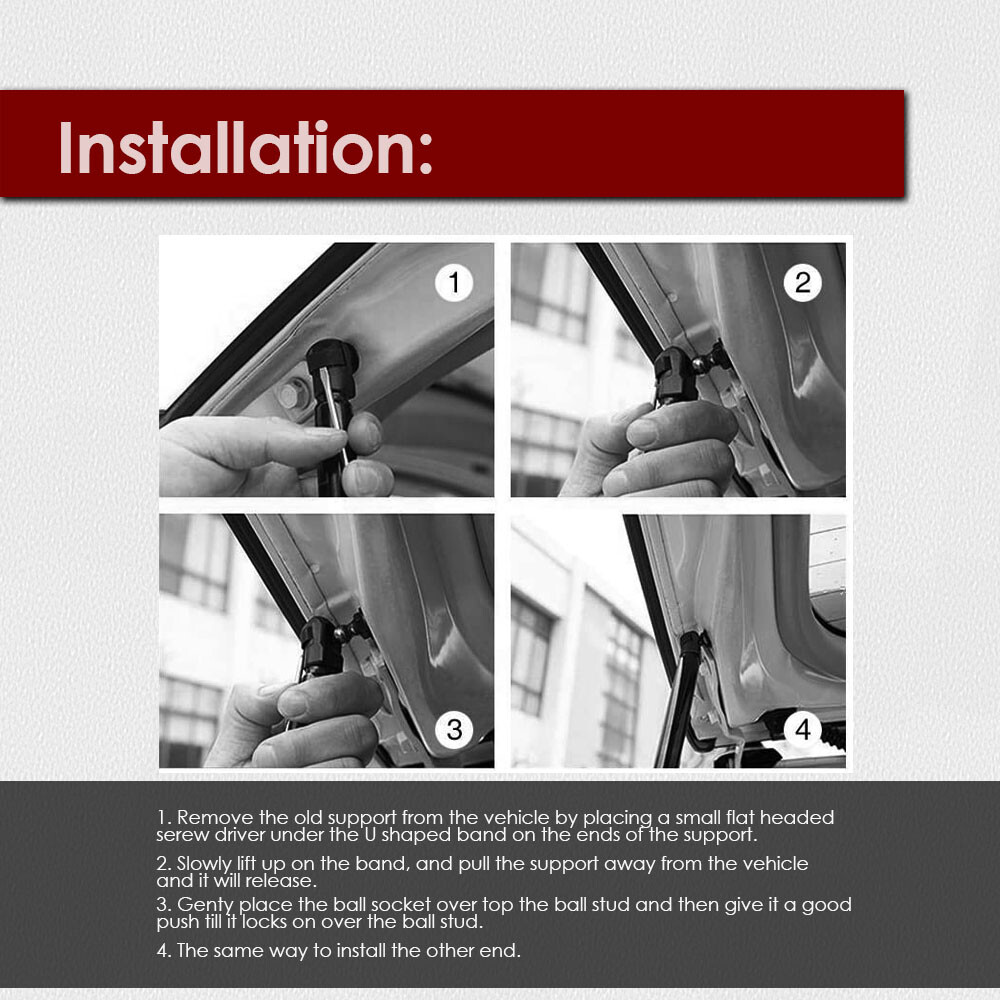 Installation:

1

2

3

4

1. Remove the old support from the vehicle by placing a small flat headed serew driver under the U shaped band on the ends of the support.

2. Slowly lift up on the band, and pull the support away from the vehicle and it will release.

3. Genty place the ball socket over top the ball stud and then give it a good push till it locks on over the ball stud.

4. The same way to install the other end.