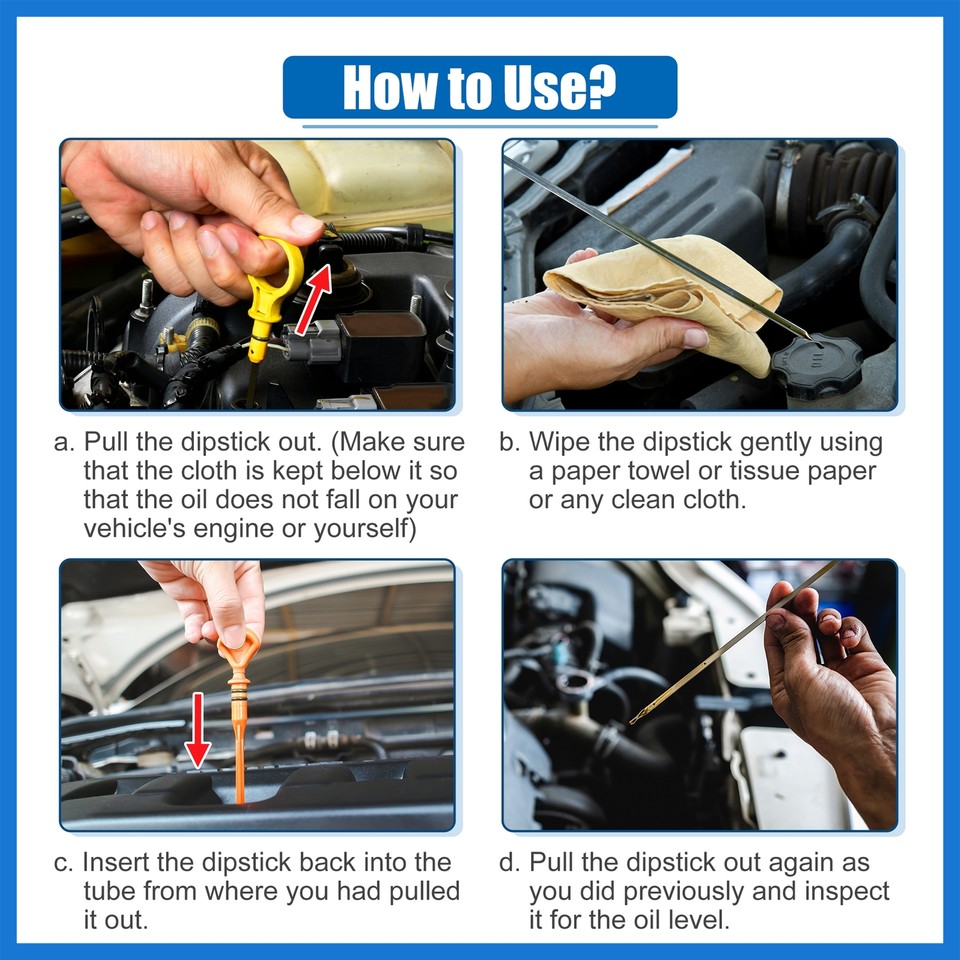 How to Use?

a. Pull the dipstick out. (Make sure that the cloth is kept below it so that the oil does not fall on your vehicle's engine or yourself)

b. Wipe the dipstick gently using a paper towel or tissue paper or any clean cloth.

c. Insert the dipstick back into the tube from where you had pulled it out.

d. Pull the dipstick out again as you did previously and inspect it for the oil level.