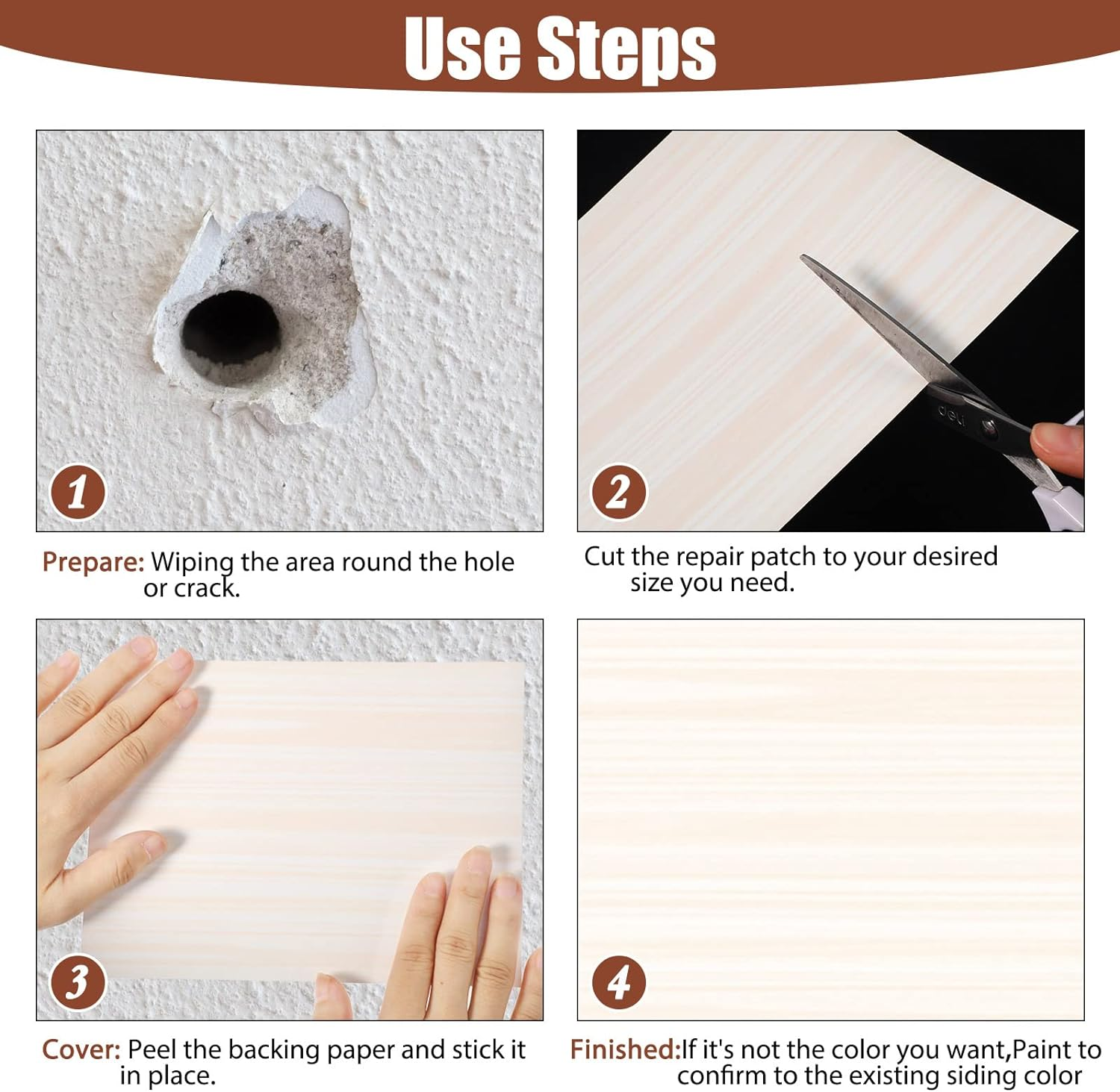 Use Steps

1

Prepare: Wiping the area round the hole or crack.

2

deli

Cut the repair patch to your desired size you need.

3

Cover: Peel the backing paper and stick it in place.

4

Finished:If it's not the color you want,Paint to confirm to the existing siding color