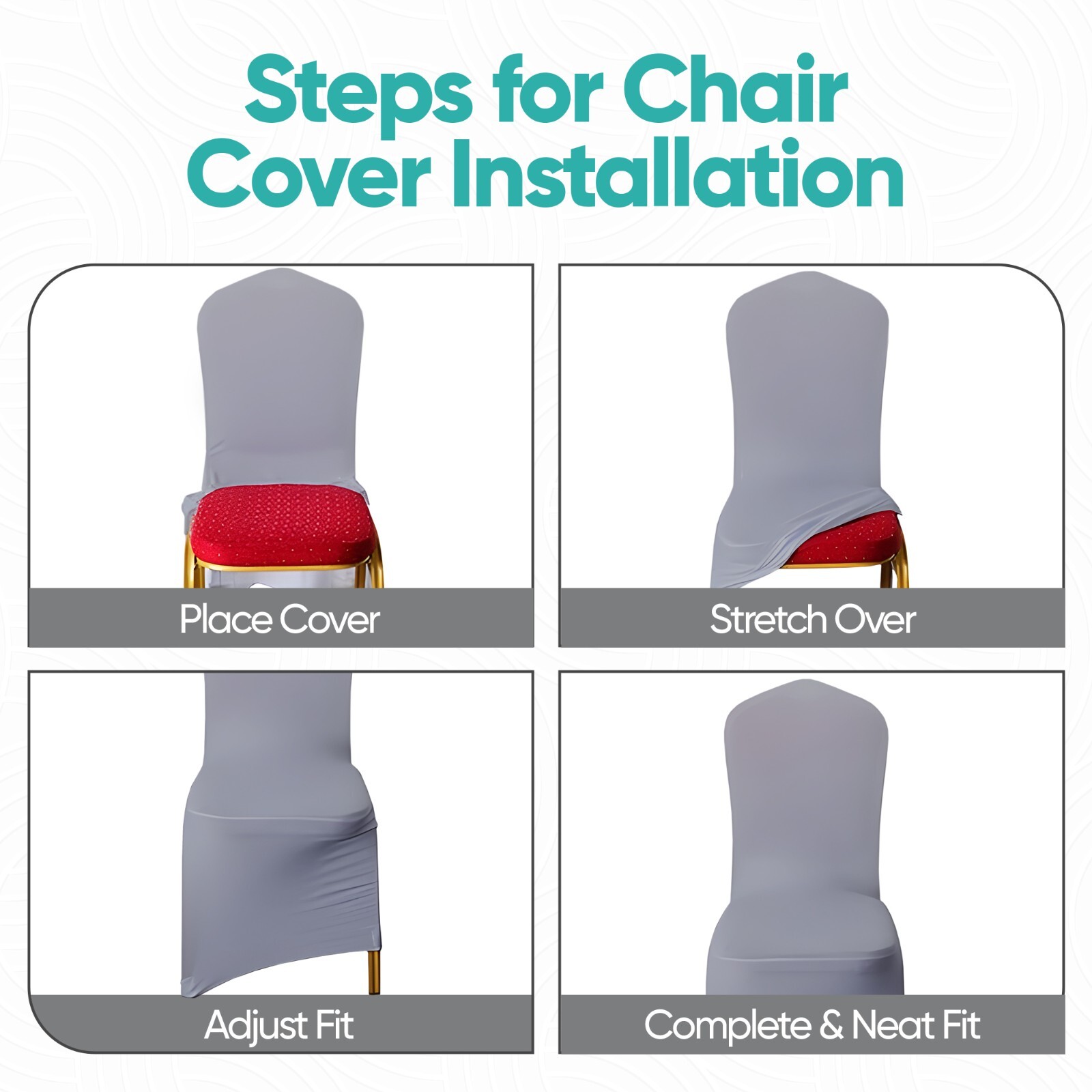 Steps for Chair Cover Installation

Place Cover

Stretch Over

Adjust Fit

Complete & Neat Fit