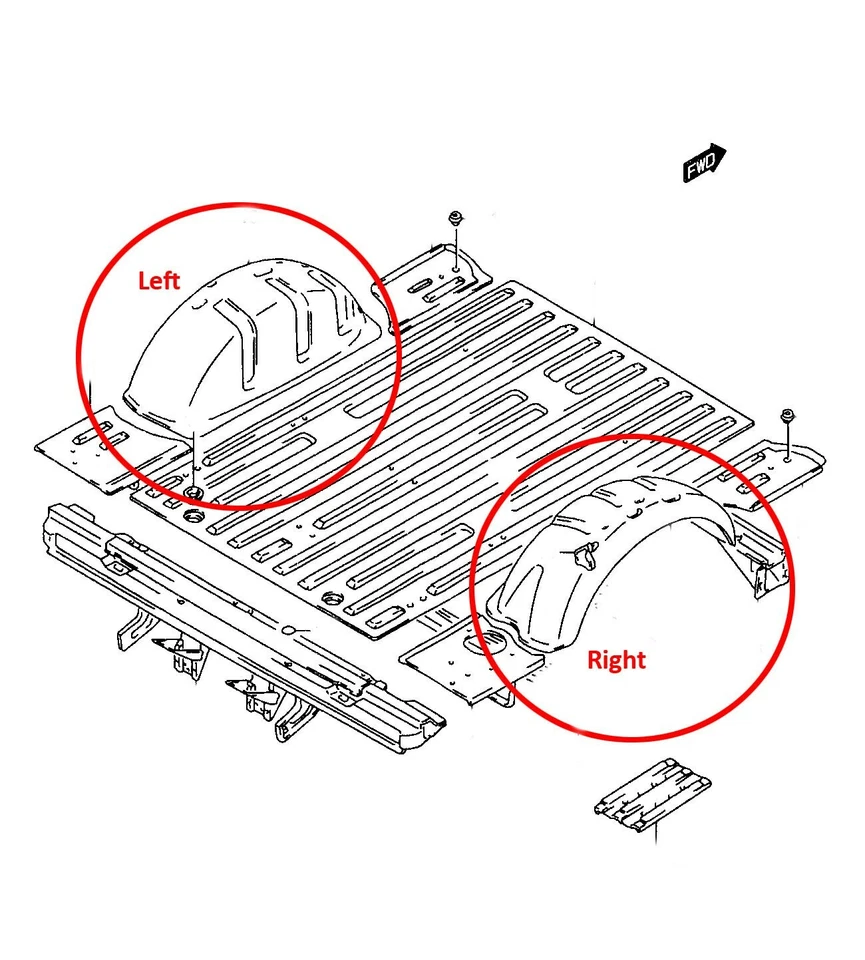 FWD

Left

Right