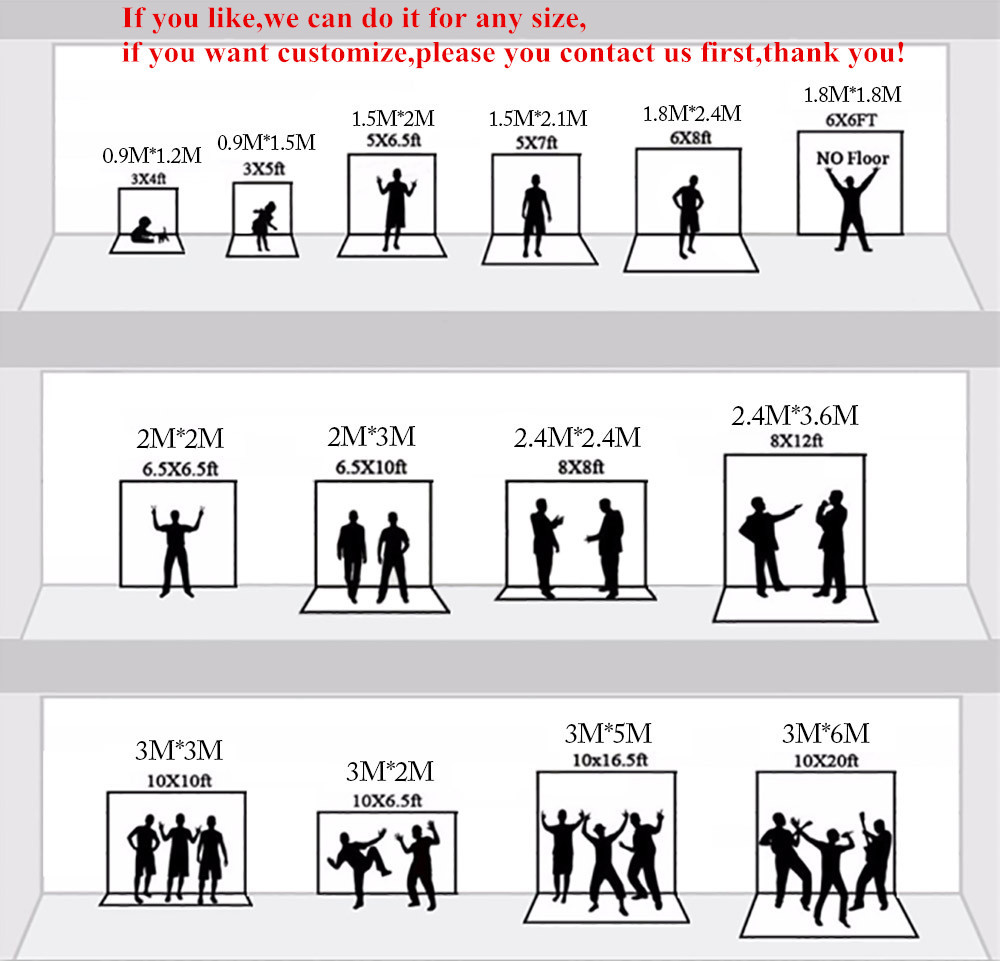 If you like,we can do it for any size,
if you want customize,please you contact us first,thank you!

0.9M*1.2M
3X4ft

0.9M*1.5M
3X5ft

1.5M*2M
5X6.5ft

1.5M*2.1M
5X7ft

1.8M*2.4M
6X8ft

1.8M*1.8M
6X6FT
NO Floor

2M*2M
6.5X6.5ft

2M*3M
6.5X10ft

2.4M*2.4M
8X8ft

2.4M*3.6M
8X12ft

3M*3M
10X10ft

3M*2M
10X6.5ft

3M*5M
10x16.5ft

3M*6M
10X20ft