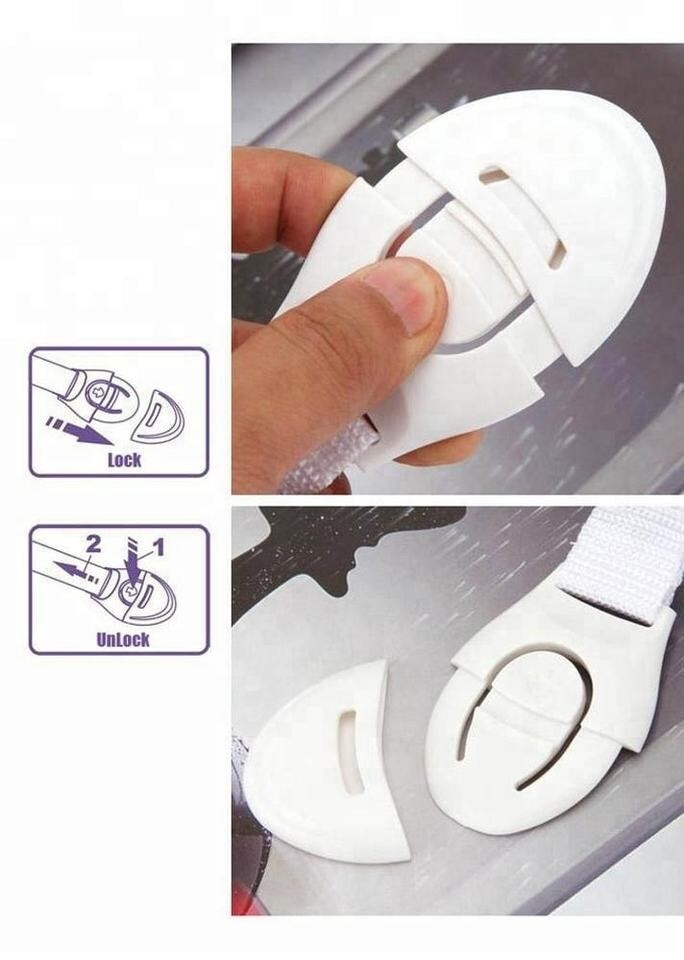 Lock

2
1
UnLock