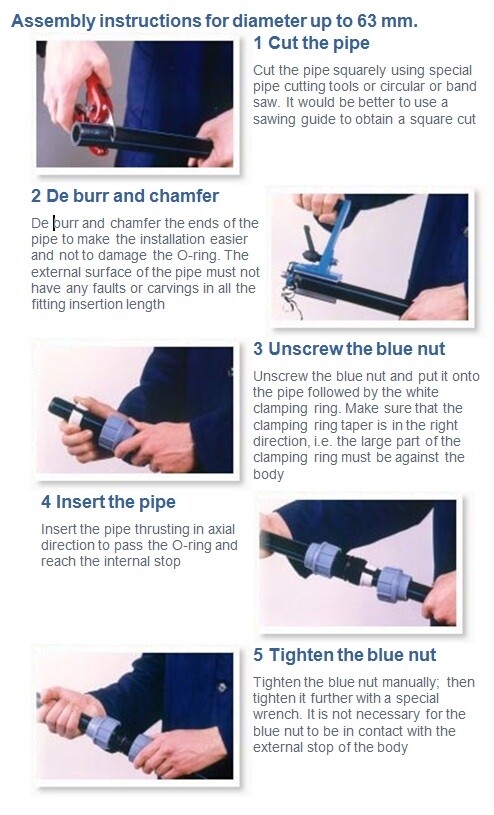 Assembly instructions for diameter up to 63 mm.

1 Cut the pipe

Cut the pipe squarely using special pipe cutting tools or circular or band saw. It would be better to use a sawing guide to obtain a square cut

2 De burr and chamfer

De burr and chamfer the ends of the pipe to make the installation easier and not to damage the O-ring. The external surface of the pipe must not have any faults or carvings in all the fitting insertion length

3 Unscrew the blue nut

Unscrew the blue nut and put it onto the pipe followed by the white clamping ring. Make sure that the clamping ring taper is in the right direction, i.e. the large part of the clamping ring must be against the body

4 Insert the pipe

Insert the pipe thrusting in axial direction to pass the O-ring and reach the internal stop

5 Tighten the blue nut

Tighten the blue nut manually; then tighten it further with a special wrench. It is not necessary for the blue nut to be in contact with the external stop of the body