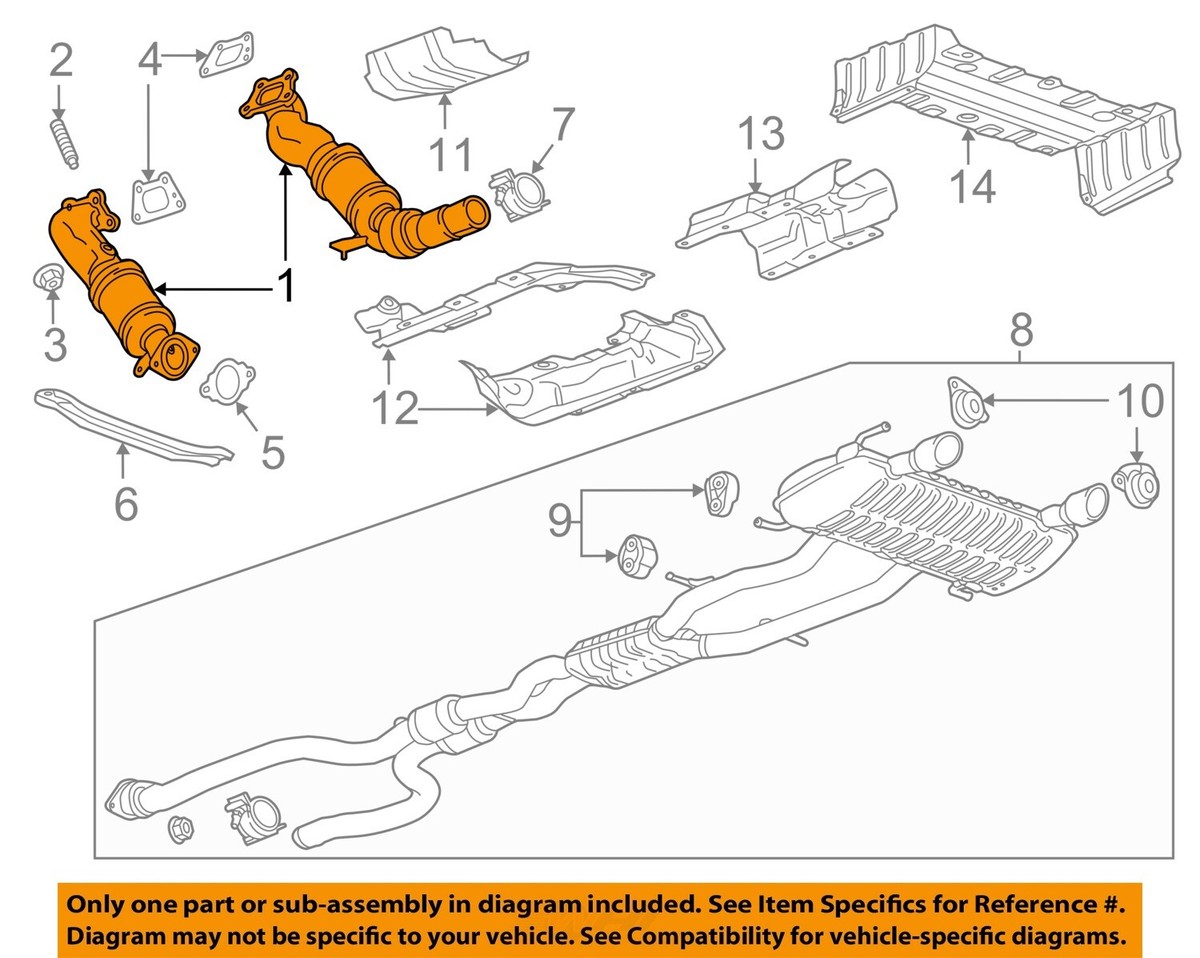 2
4
11
7
13
14
1
3
5
6
12
8
10
9

Only one part or sub-assembly in diagram included. See Item Specifics for Reference #.
Diagram may not be specific to your vehicle. See Compatibility for vehicle-specific diagrams.