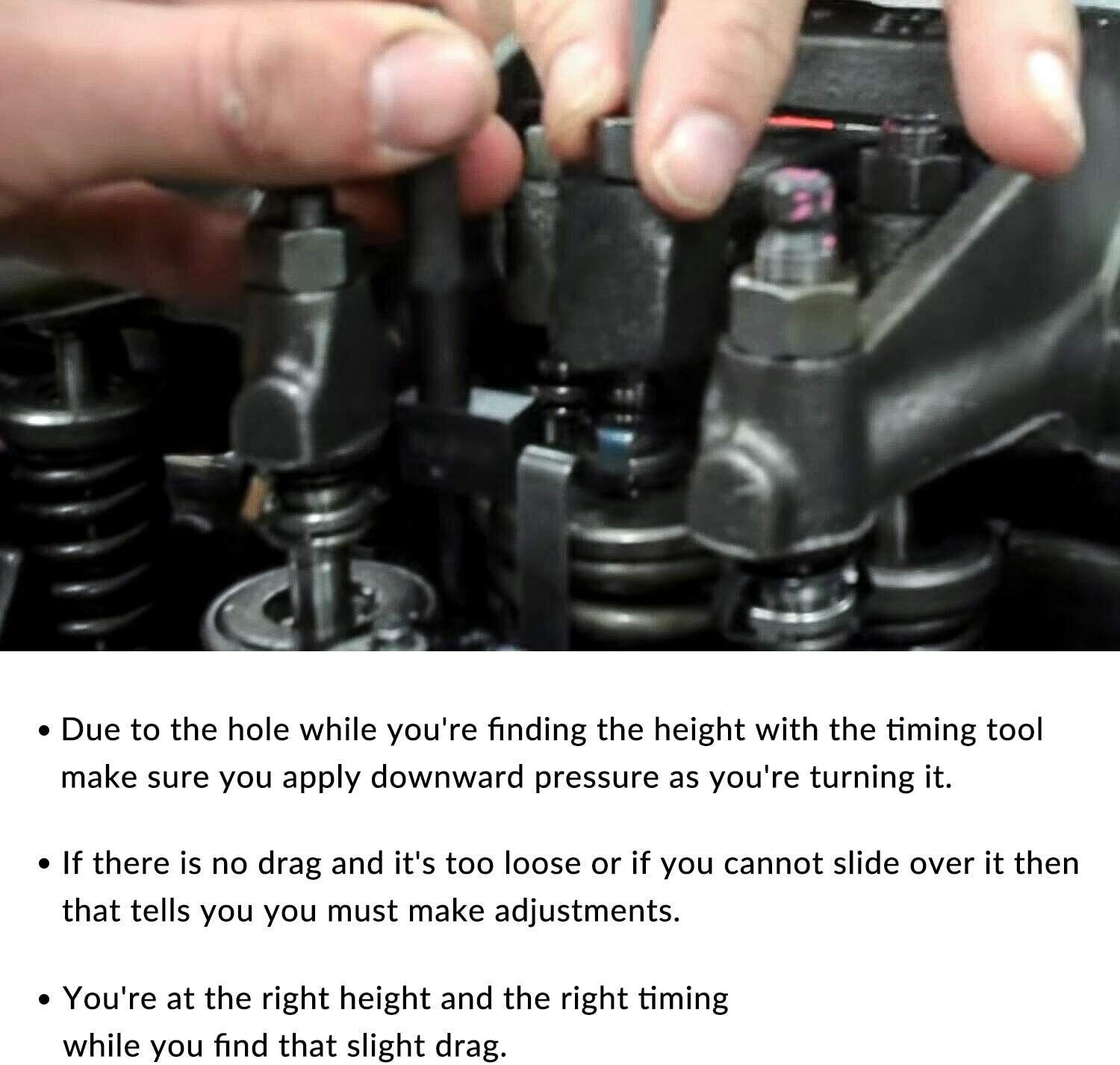 • Due to the hole while you're finding the height with the timing tool make sure you apply downward pressure as you're turning it.

• If there is no drag and it's too loose or if you cannot slide over it then that tells you you must make adjustments.

• You're at the right height and the right timing while you find that slight drag.