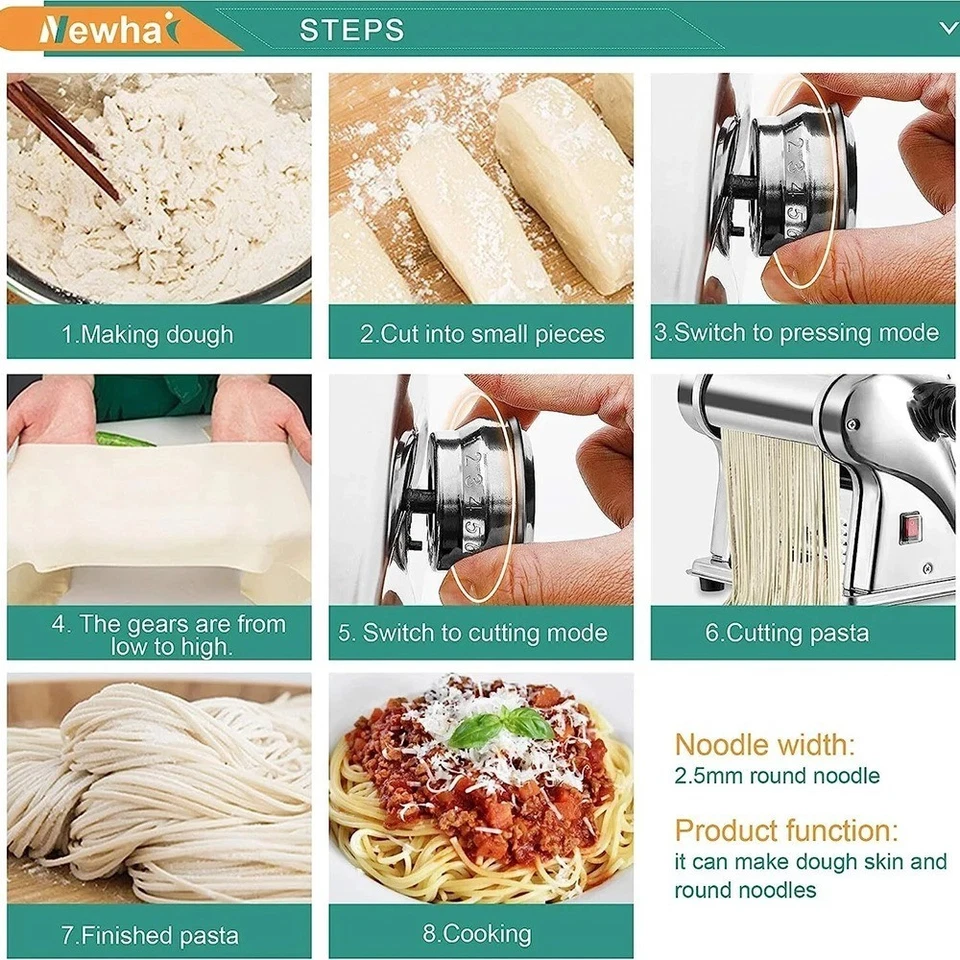 Newhai

STEPS

1.Making dough

2.Cut into small pieces

3.Switch to pressing mode

4. The gears are from low to high.

5. Switch to cutting mode

6.Cutting pasta

7.Finished pasta

8.Cooking

Noodle width:
2.5mm round noodle

Product function:
it can make dough skin and round noodles