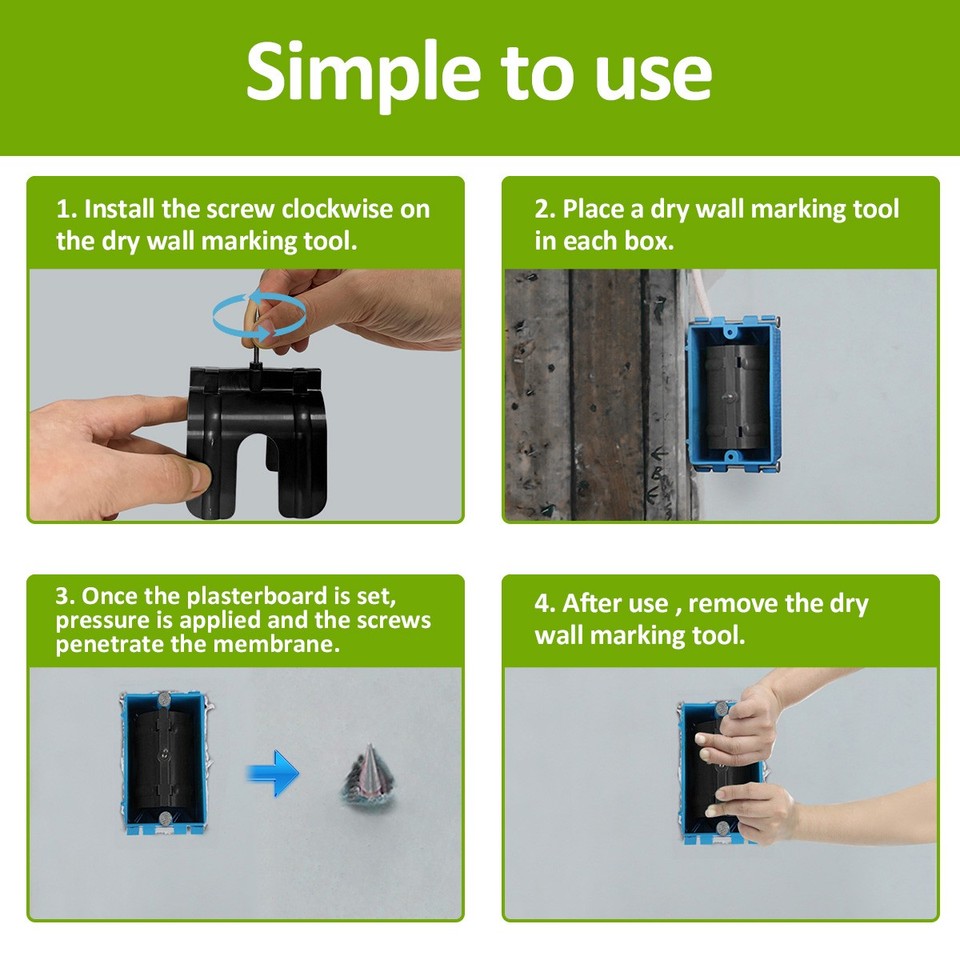 Simple to use

1. Install the screw clockwise on the dry wall marking tool.

2. Place a dry wall marking tool in each box.

3. Once the plasterboard is set, pressure is applied and the screws penetrate the membrane.

4. After use , remove the dry wall marking tool.