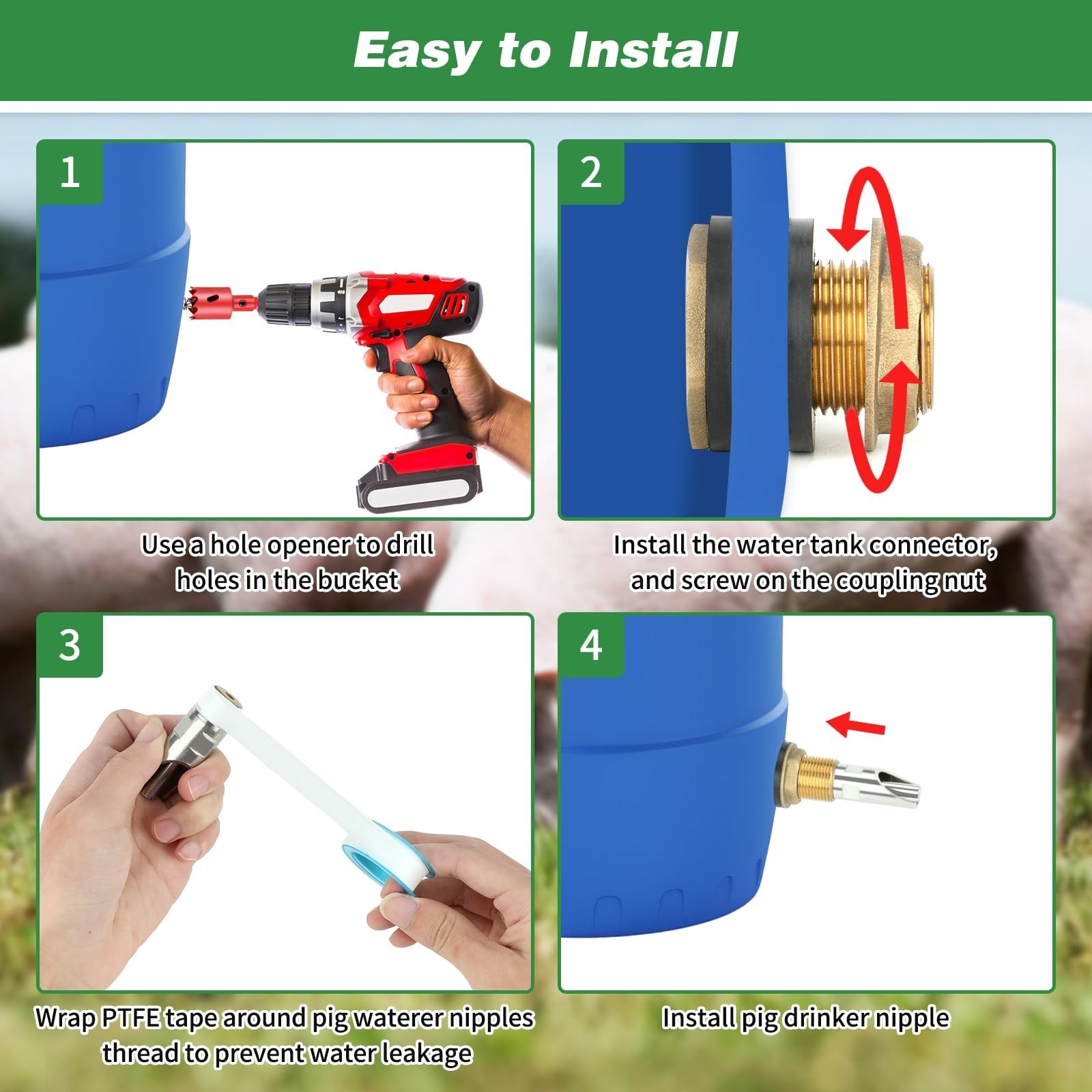 Easy to Install

1

Use a hole opener to drill holes in the bucket

2

Install the water tank connector, and screw on the coupling nut

3

Wrap PTFE tape around pig waterer nipples thread to prevent water leakage

4

Install pig drinker nipple