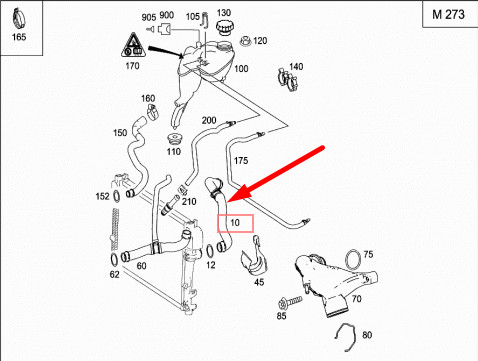 165

M 273

905 900 105 130

120

170

100

140

160

200

150

110

175

152

210

10

62

60

12

45

75

70

85

80