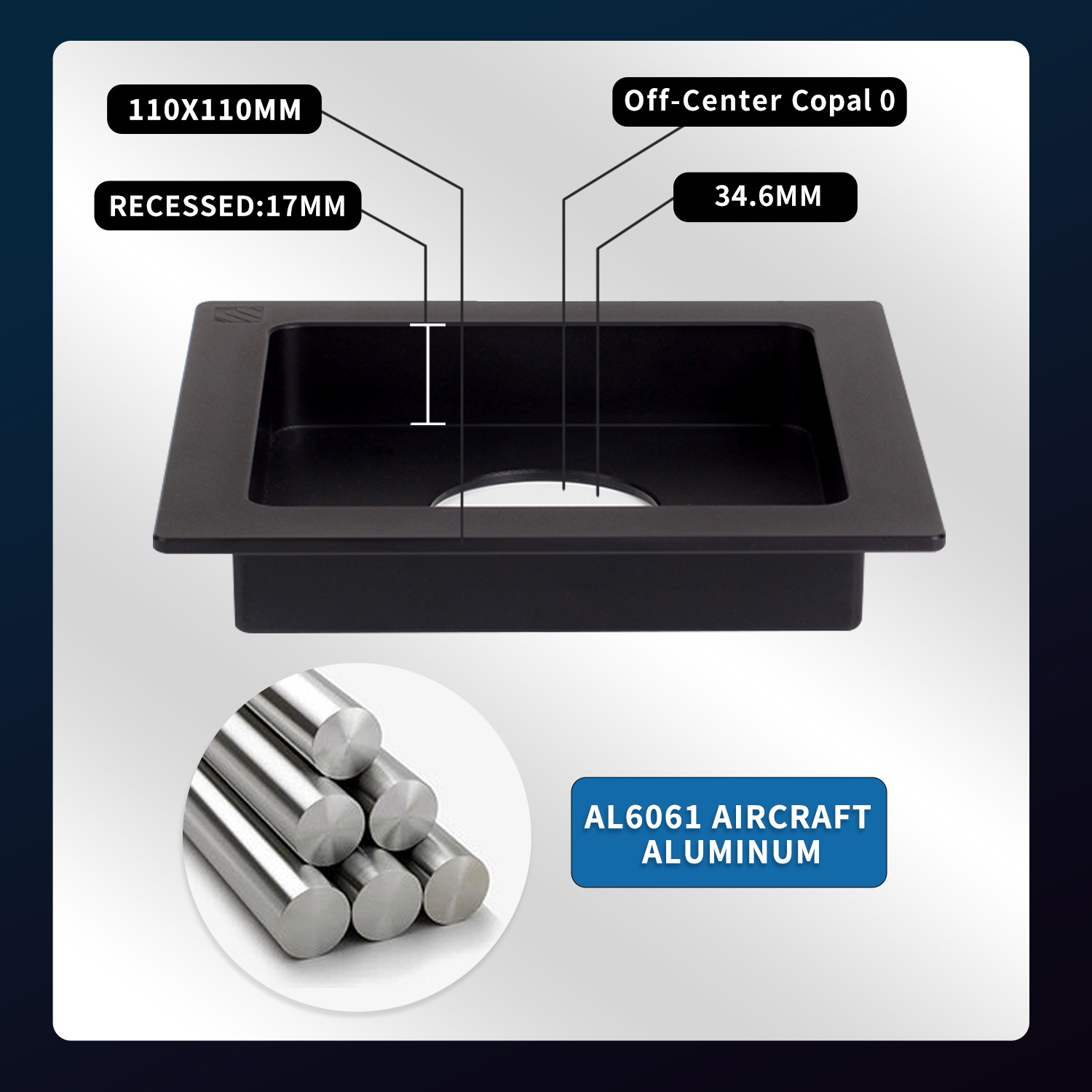 110X110MM

Off-Center Copal 0

RECESSED:17MM

34.6MM

AL6061 AIRCRAFT ALUMINUM