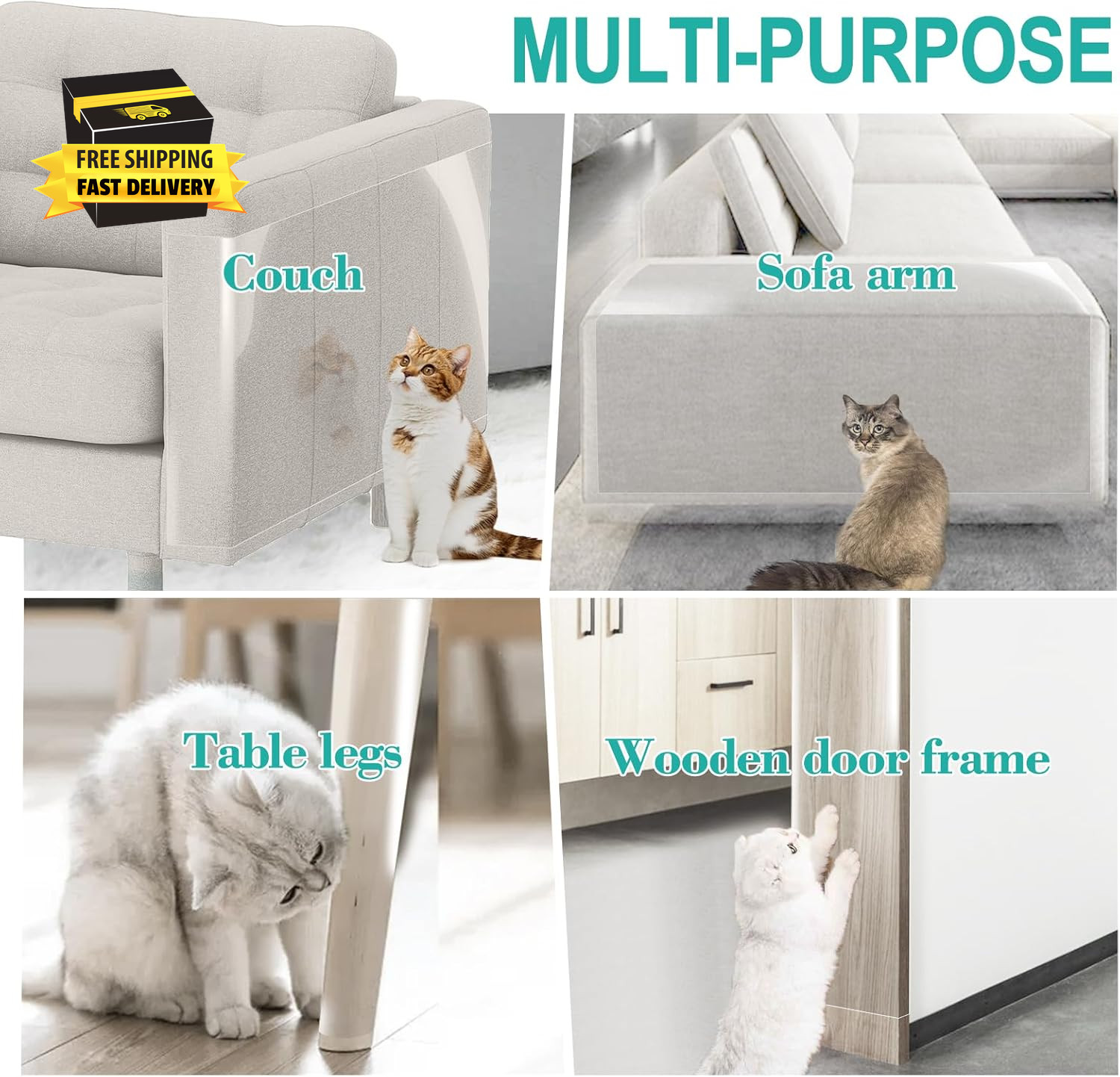 MULTI-PURPOSE

FREE SHIPPING
FAST DELIVERY

Couch

Sofa arm

Table legs

Wooden door frame