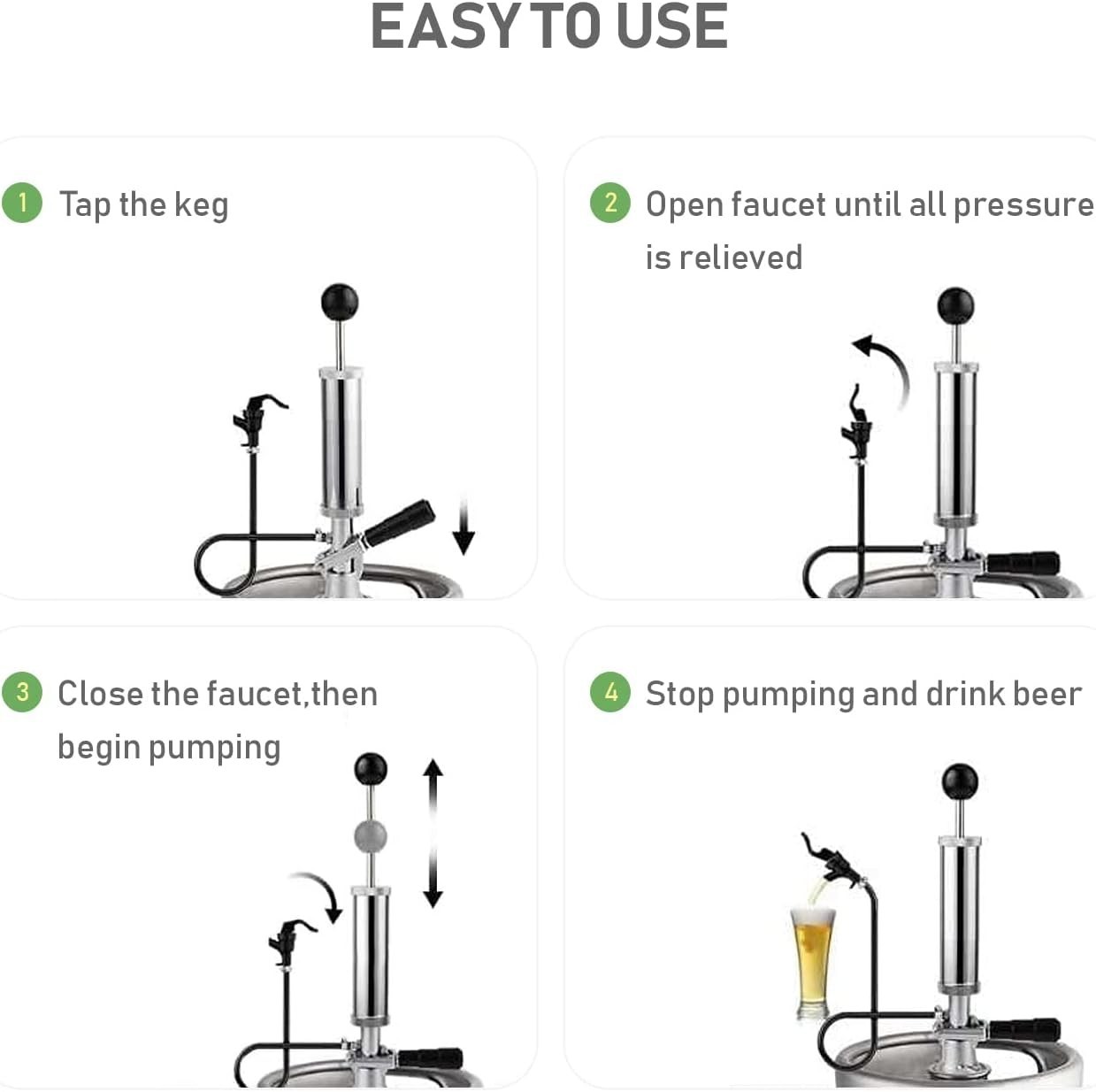 EASY TO USE

1 Tap the keg

2 Open faucet until all pressure is relieved

3 Close the faucet,then begin pumping

4 Stop pumping and drink beer