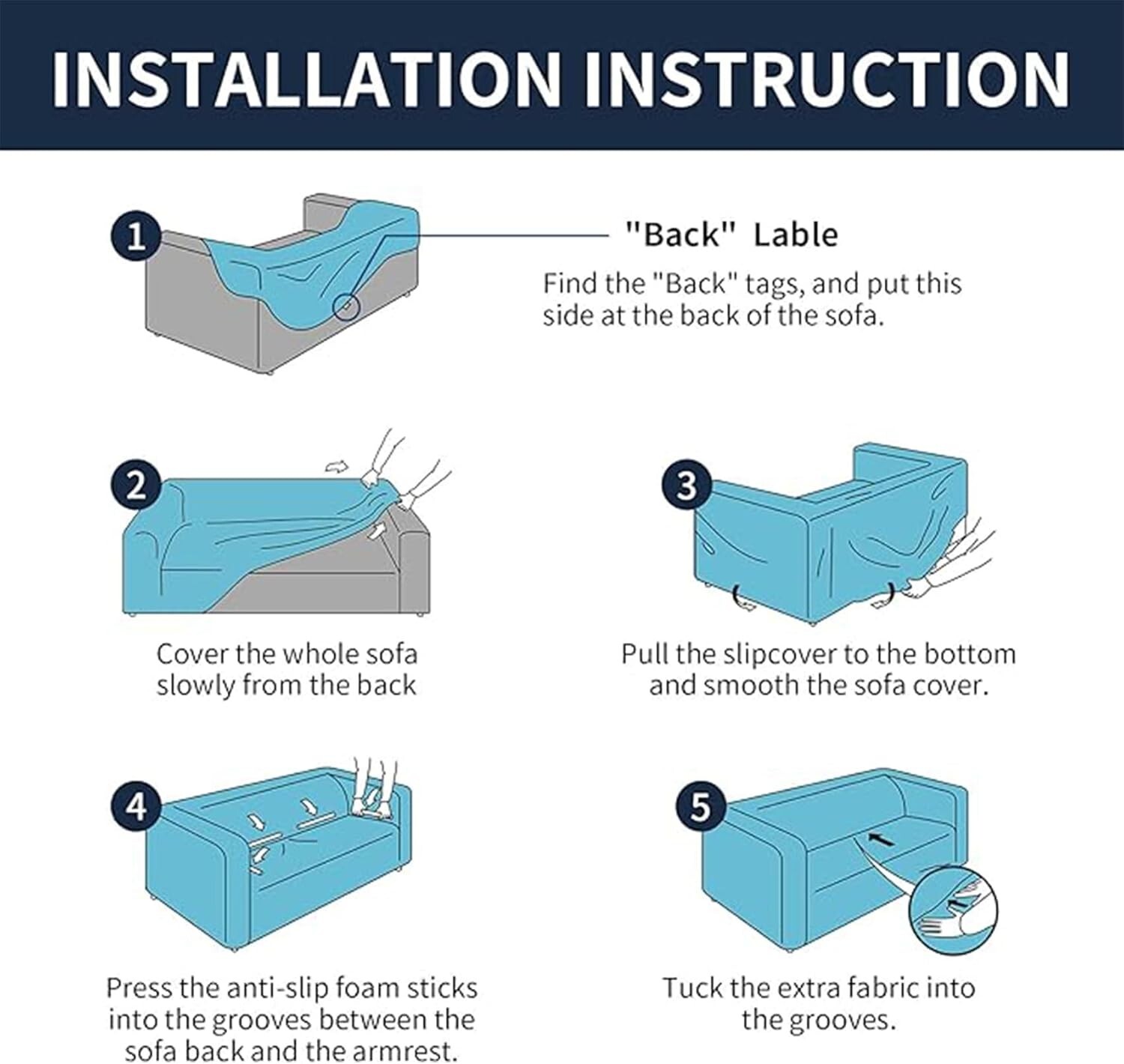 INSTALLATION INSTRUCTION

1

"Back" Lable

Find the "Back" tags, and put this side at the back of the sofa.

2

Cover the whole sofa slowly from the back

3

Pull the slipcover to the bottom and smooth the sofa cover.

4

Press the anti-slip foam sticks into the grooves between the sofa back and the armrest.

5

Tuck the extra fabric into the grooves.