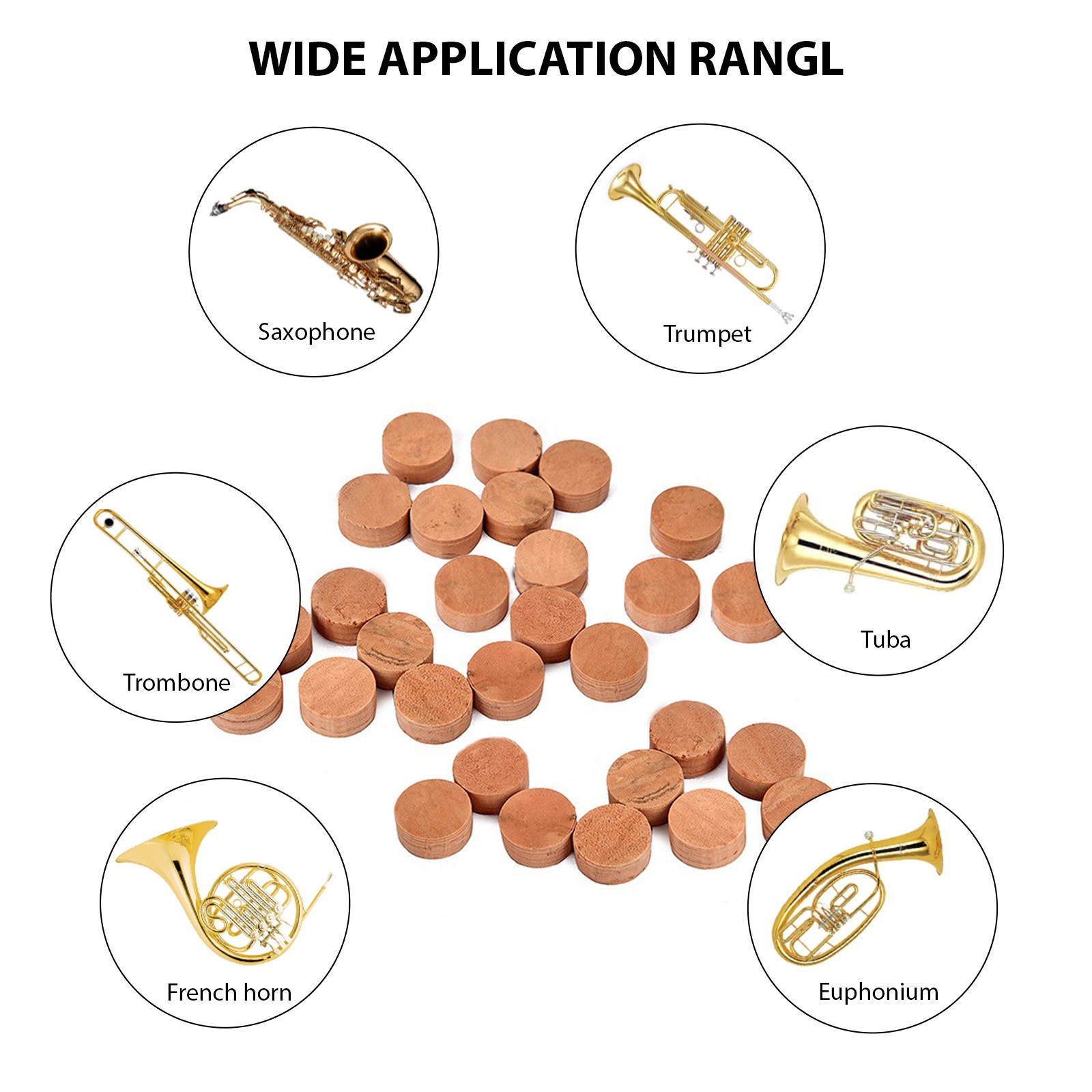 WIDE APPLICATION RANGL

Saxophone

Trumpet

Trombone

Tuba

French horn

Euphonium