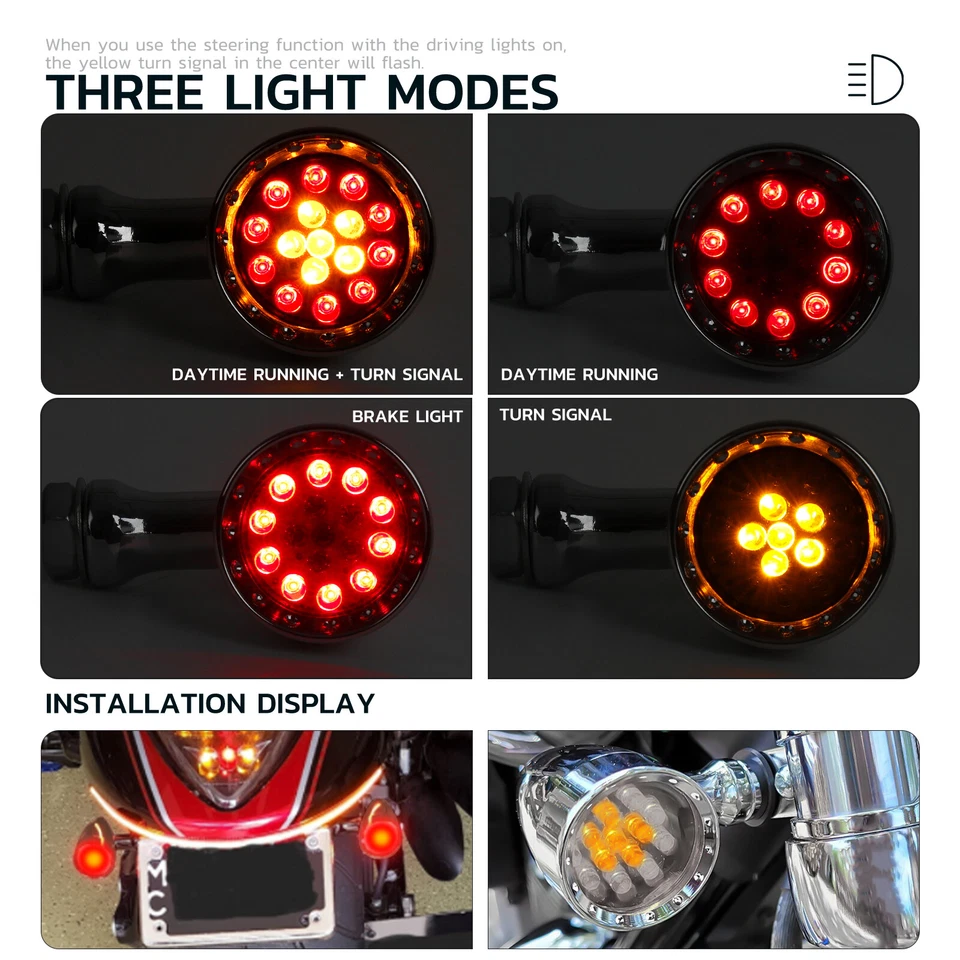 When you use the steering function with the driving lights on, the yellow turn signal in the center will flash.

THREE LIGHT MODES

DAYTIME RUNNING + TURN SIGNAL

DAYTIME RUNNING

BRAKE LIGHT

TURN SIGNAL

INSTALLATION DISPLAY

MC