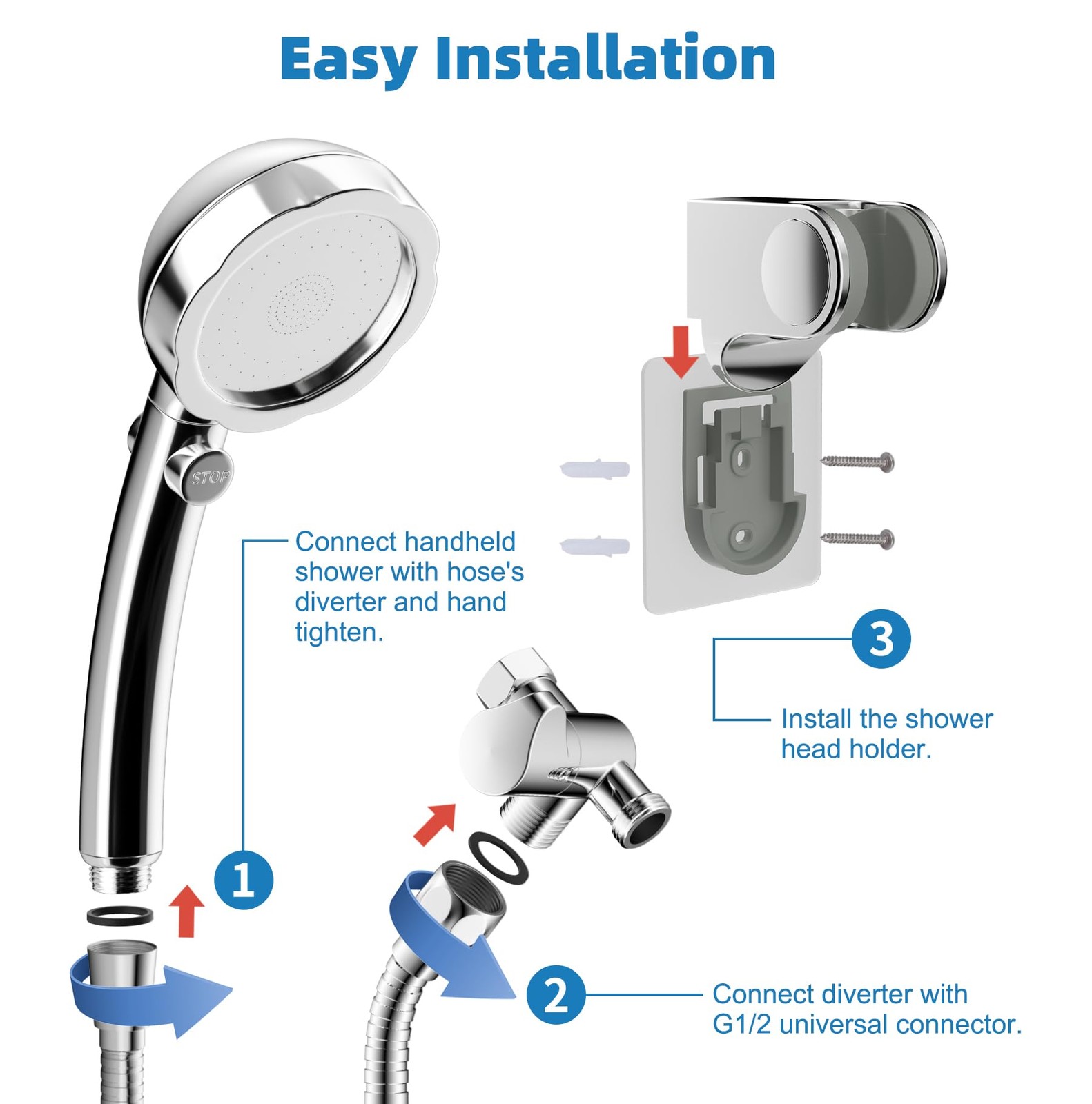 Easy Installation

STOP

Connect handheld shower with hose's diverter and hand tighten.

1

3

Install the shower head holder.

2

Connect diverter with G1/2 universal connector.