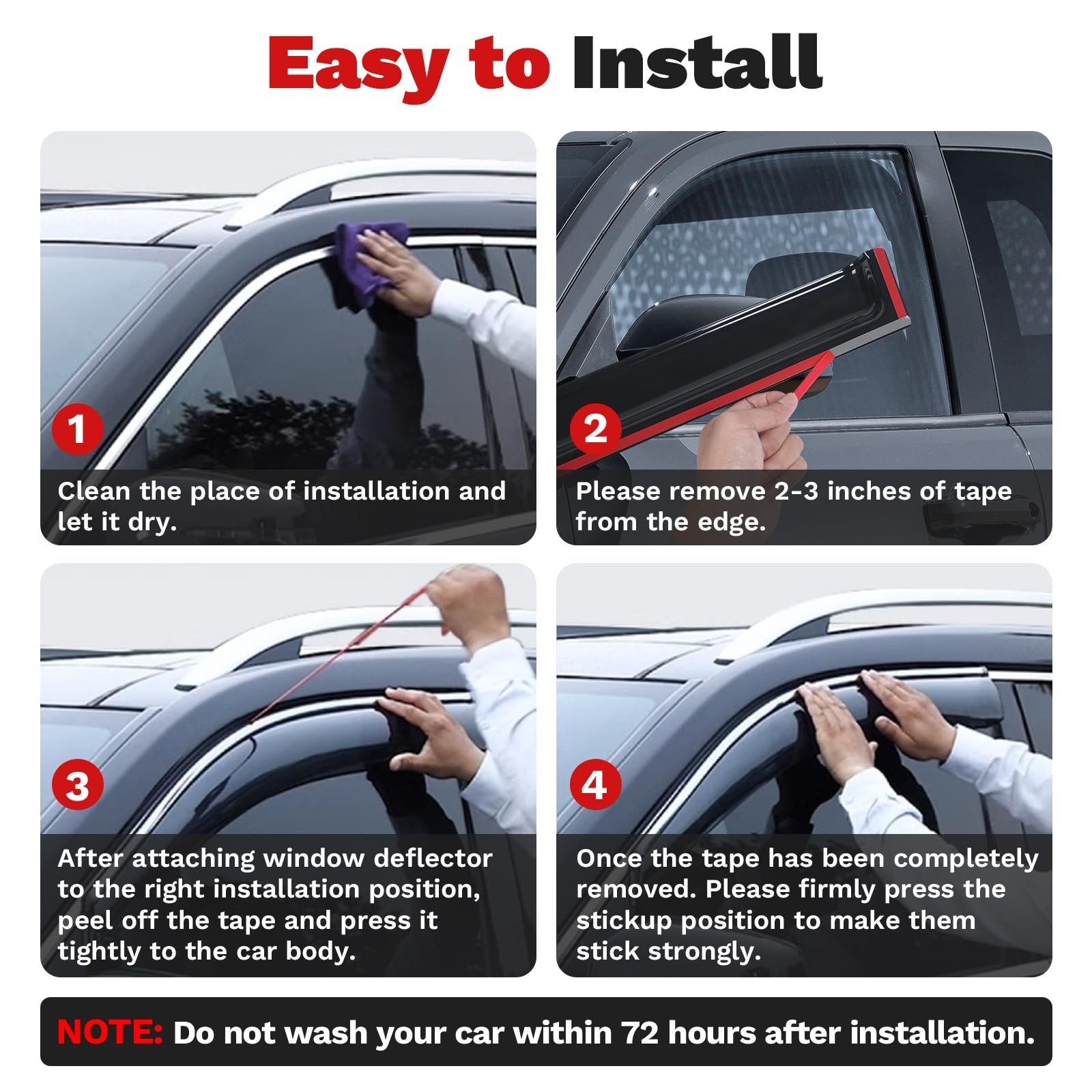 Easy to Install

1
Clean the place of installation and let it dry.

2
Please remove 2-3 inches of tape from the edge.

3
After attaching window deflector to the right installation position, peel off the tape and press it tightly to the car body.

4
Once the tape has been completely removed. Please firmly press the stickup position to make them stick strongly.

NOTE: Do not wash your car within 72 hours after installation.