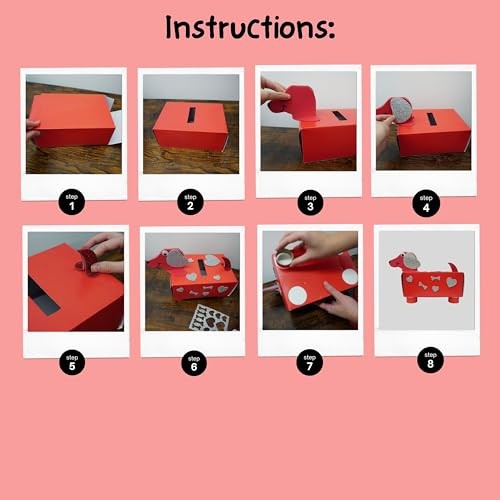 Instructions:

step 1

step 2

step 3

step 4

step 5

step 6

step 7

step 8