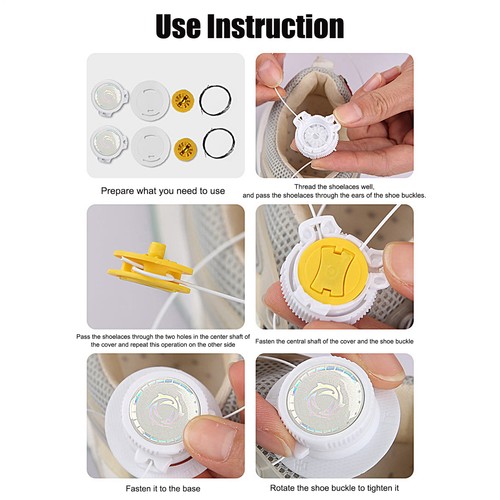 Use Instruction

Prepare what you need to use

Thread the shoelaces well, and pass the shoelaces through the ears of the shoe buckles.

Pass the shoelaces through the two holes in the center shaft of the cover and repeat this operation on the other side

Fasten the central shaft of the cover and the shoe buckle

Fasten it to the base

Rotate the shoe buckle to tighten it