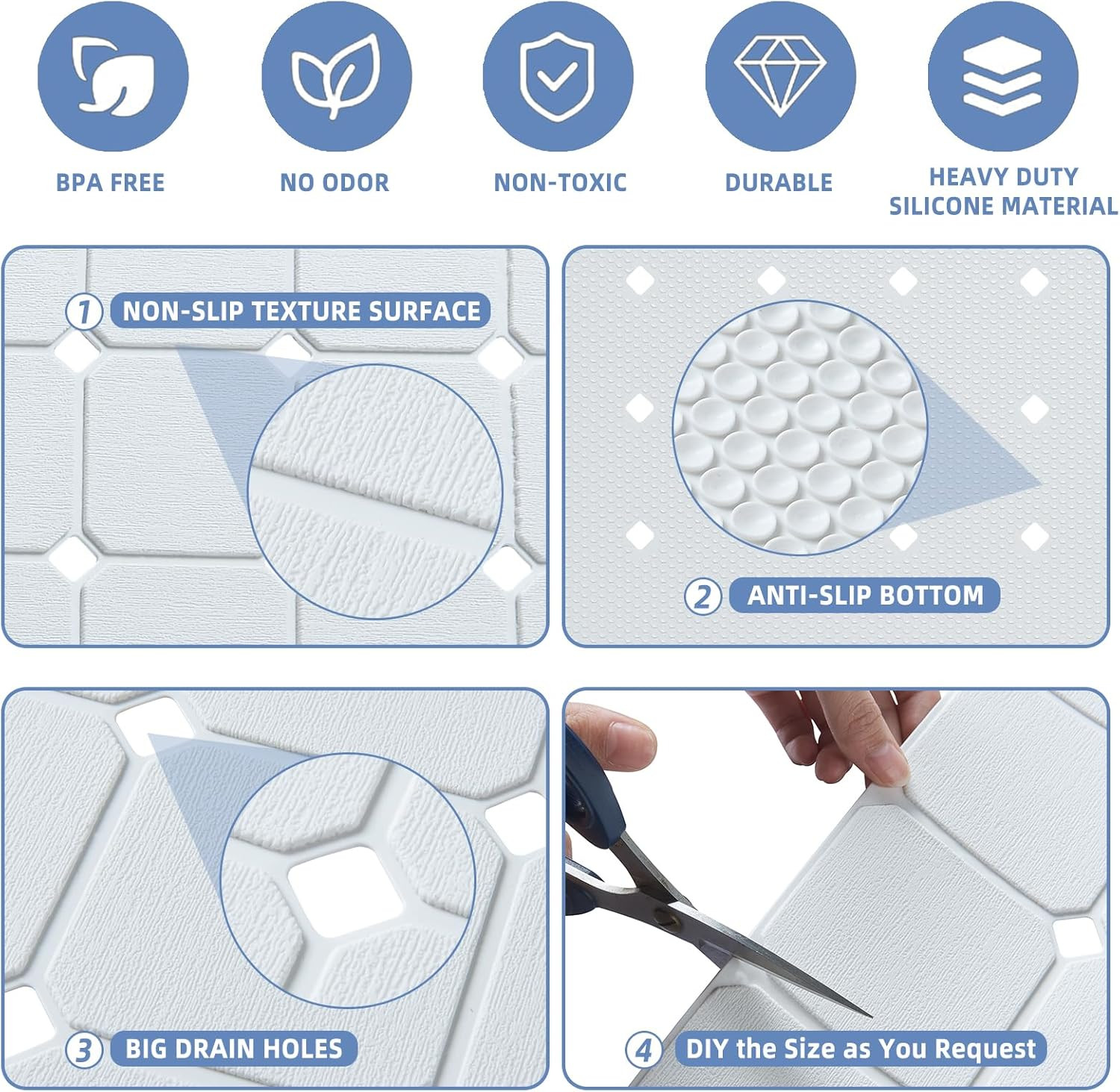 BPA FREE

NO ODOR

NON-TOXIC

DURABLE

HEAVY DUTY SILICONE MATERIAL

1 NON-SLIP TEXTURE SURFACE

2 ANTI-SLIP BOTTOM

3 BIG DRAIN HOLES

4 DIY the Size as You Request