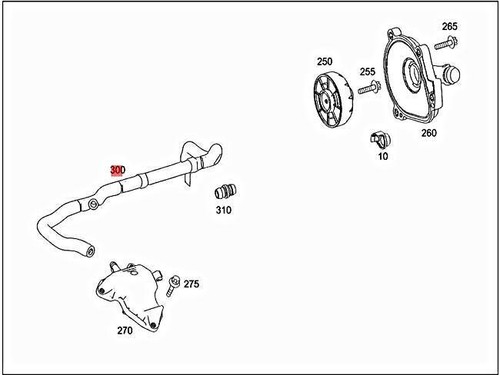 265
250
255
260
10
300
310
275
270