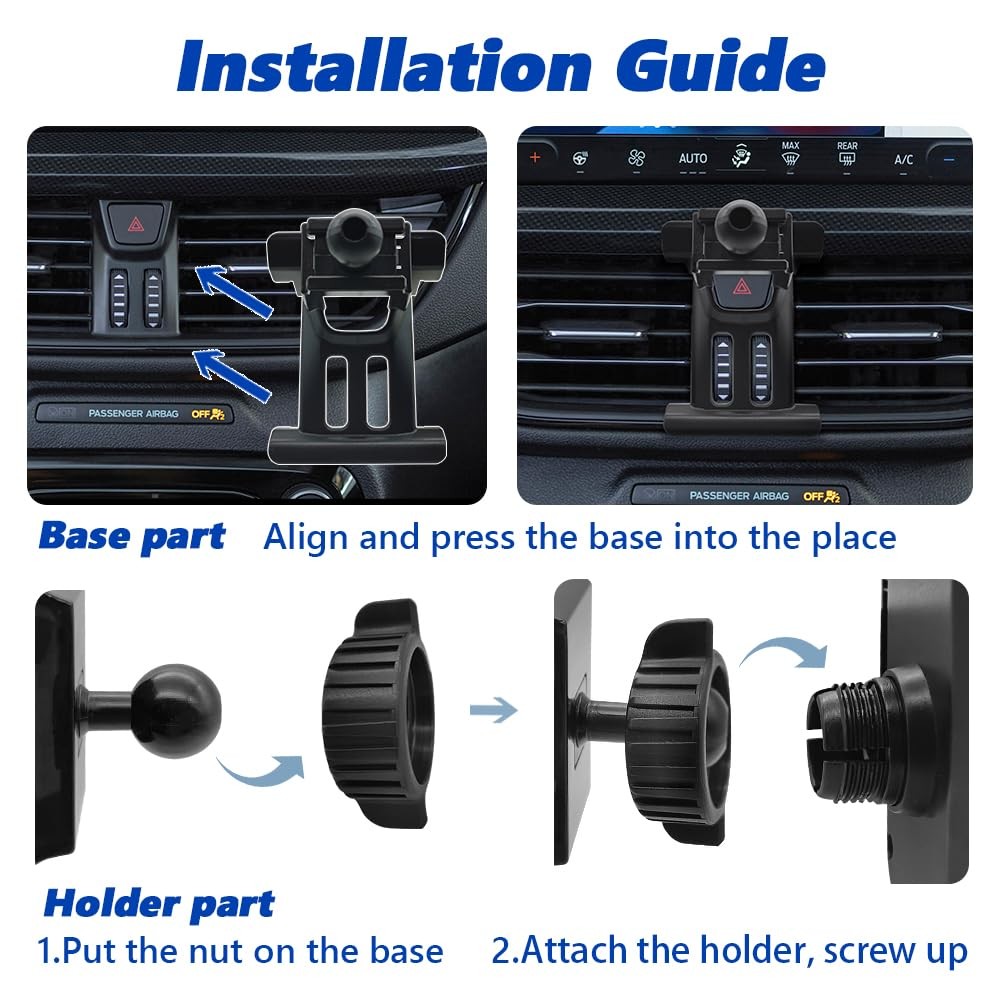 Installation Guide

PASSENGER AIRBAG OFF

AUTO MAX REAR A/C

PASSENGER AIRBAG OFF

Base part Align and press the base into the place

Holder part
1.Put the nut on the base 2.Attach the holder, screw up