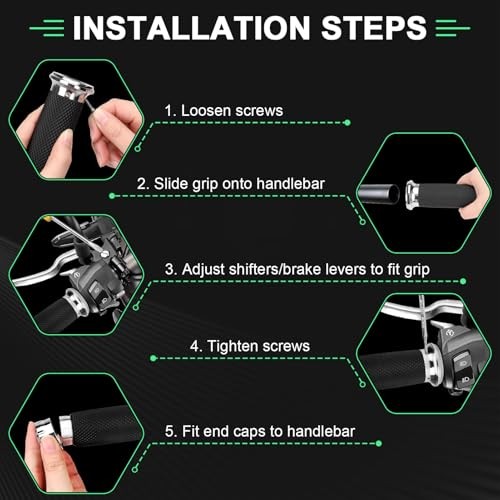 INSTALLATION STEPS

1. Loosen screws

2. Slide grip onto handlebar

3. Adjust shifters/brake levers to fit grip

4. Tighten screws

5. Fit end caps to handlebar