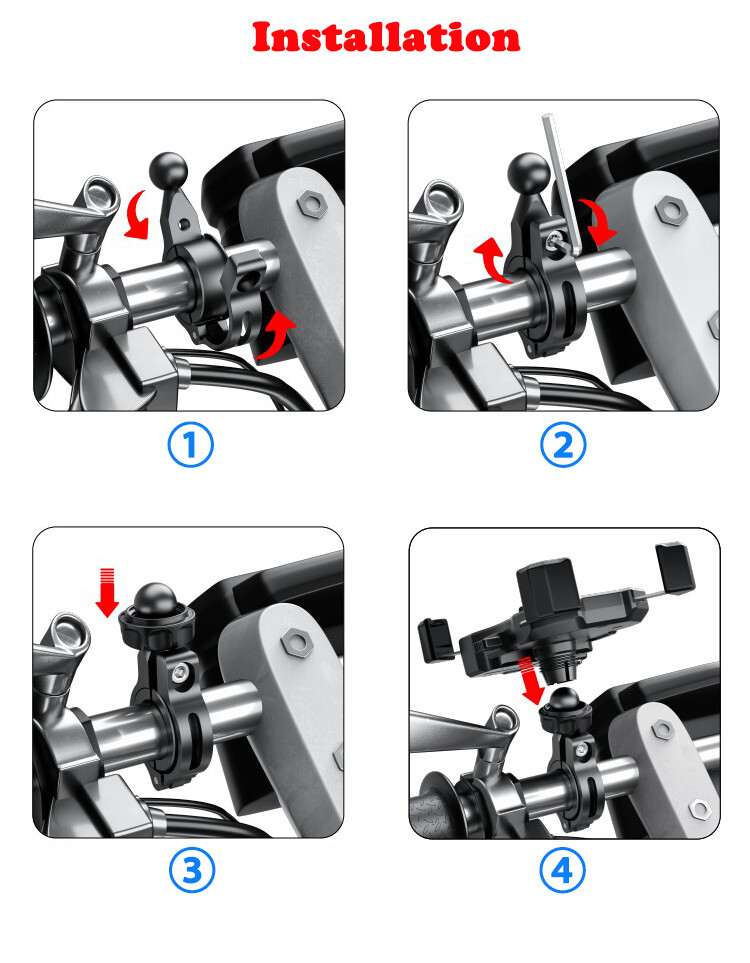 Installation

1

2

3

4