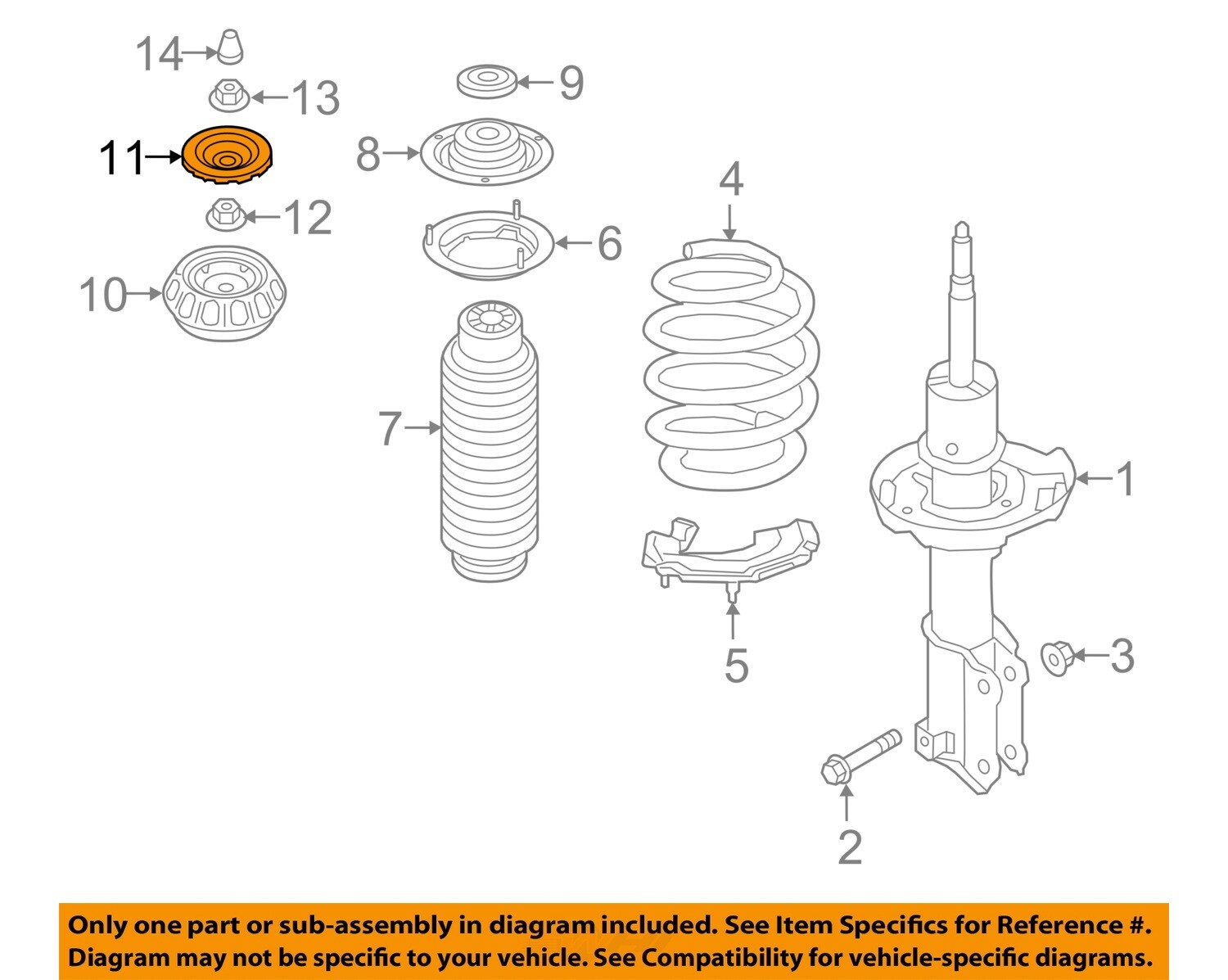 14
13
11
12
10
9
8
6
7
4
5
1
3
2

Only one part or sub-assembly in diagram included. See Item Specifics for Reference #.
Diagram may not be specific to your vehicle. See Compatibility for vehicle-specific diagrams.