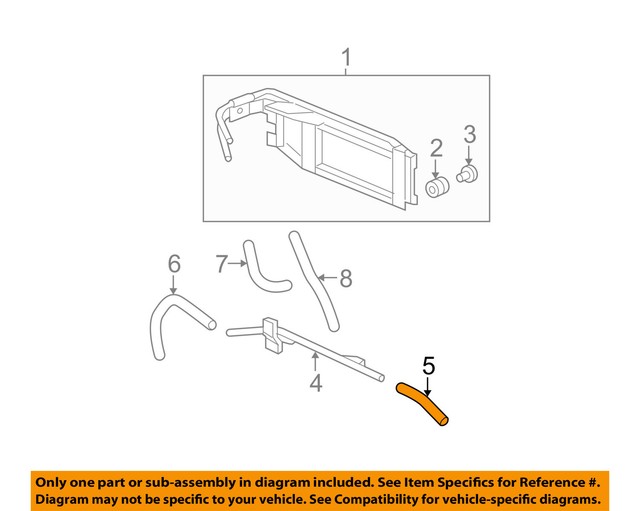 1
2
3
6
7
8
4
5

Only one part or sub-assembly in diagram included. See Item Specifics for Reference #. Diagram may not be specific to your vehicle. See Compatibility for vehicle-specific diagrams.