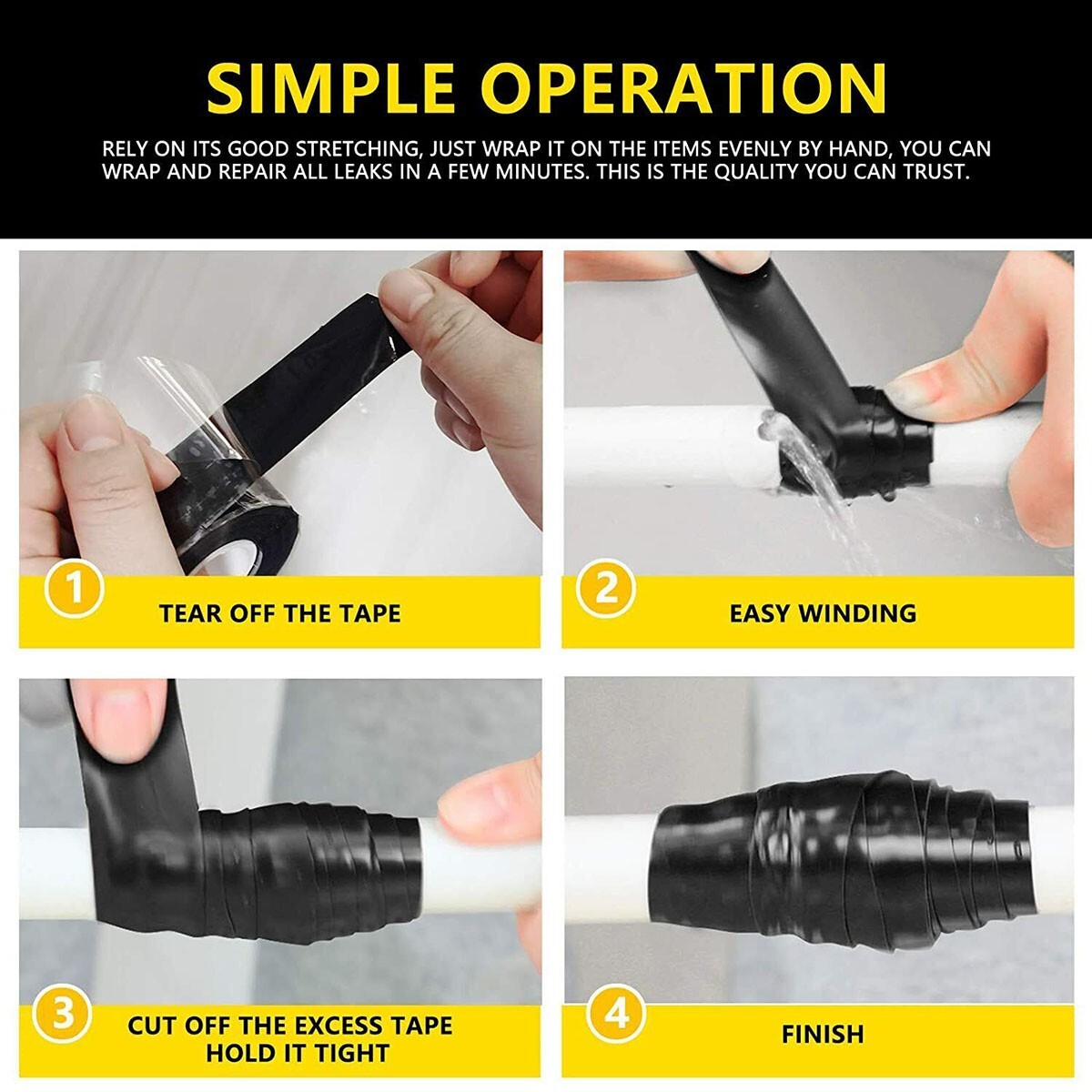 SIMPLE OPERATION

RELY ON ITS GOOD STRETCHING, JUST WRAP IT ON THE ITEMS EVENLY BY HAND, YOU CAN WRAP AND REPAIR ALL LEAKS IN A FEW MINUTES. THIS IS THE QUALITY YOU CAN TRUST.

1 TEAR OFF THE TAPE

2 EASY WINDING

3 CUT OFF THE EXCESS TAPE HOLD IT TIGHT

4 FINISH