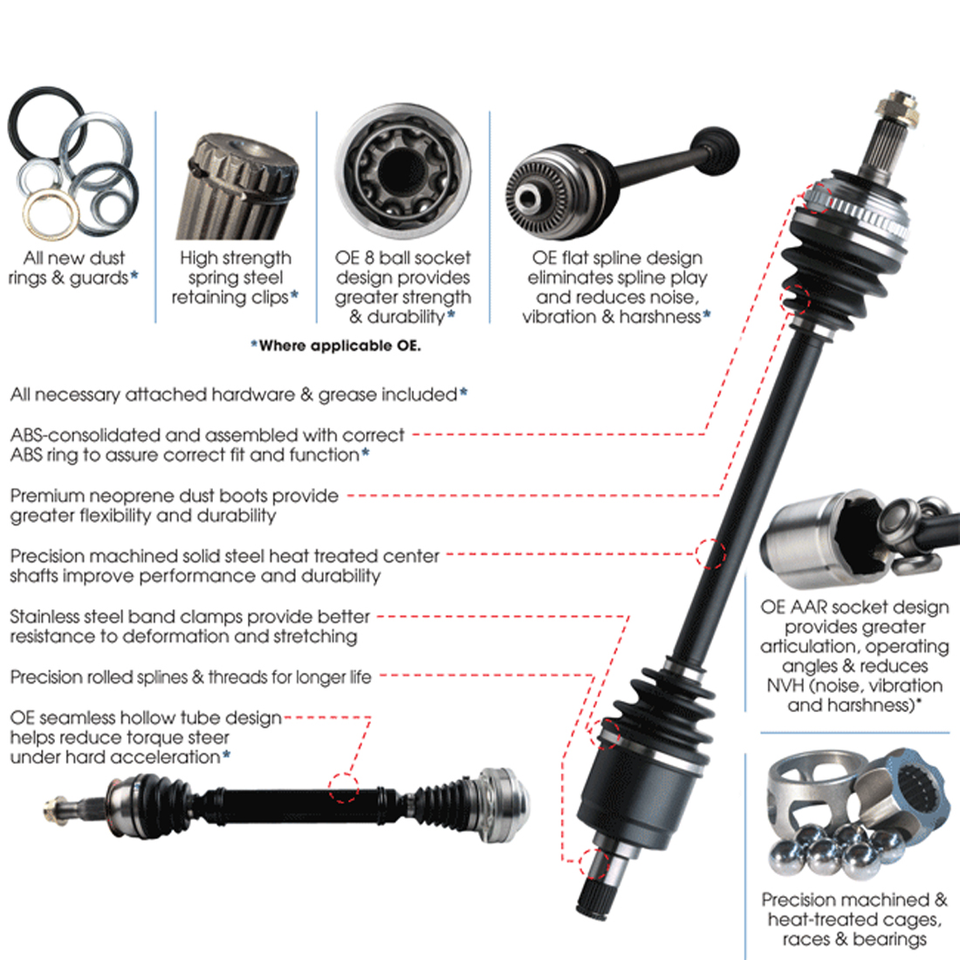 All new dust rings & guards*

High strength spring steel retaining clips*

OE 8 ball socket design provides greater strength & durability*

OE flat spline design eliminates spline play and reduces noise, vibration & harshness*

*Where applicable OE.

All necessary attached hardware & grease included*

ABS-consolidated and assembled with correct ABS ring to assure correct fit and function*

Premium neoprene dust boots provide greater flexibility and durability

Precision machined solid steel heat treated center shafts improve performance and durability

Stainless steel band clamps provide better resistance to deformation and stretching

Precision rolled splines & threads for longer life

OE seamless hollow tube design helps reduce torque steer under hard acceleration*

OE AAR socket design provides greater articulation, operating angles & reduces NVH (noise, vibration and harshness)*

Precision machined & heat-treated cages, races & bearings