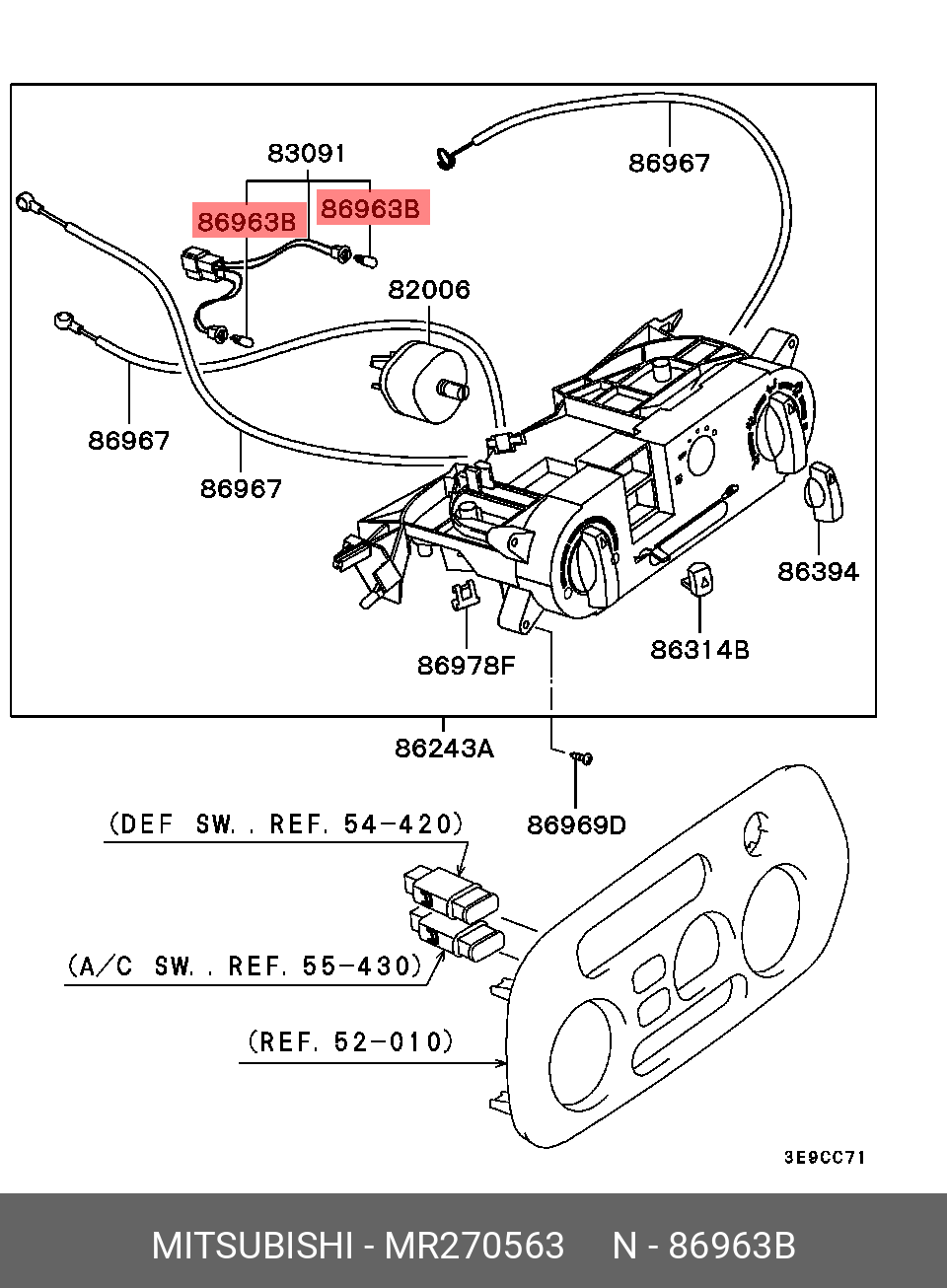 83091
86967
86963B
86963B
82006
86967
86967
86394
86314B
86978F
86243A
86969D
(DEF SW. . REF. 54-420)
(A/C SW. . REF. 55-430)
(REF. 52-010)
3E9CC71

MITSUBISHI - MR270563 N - 86963B