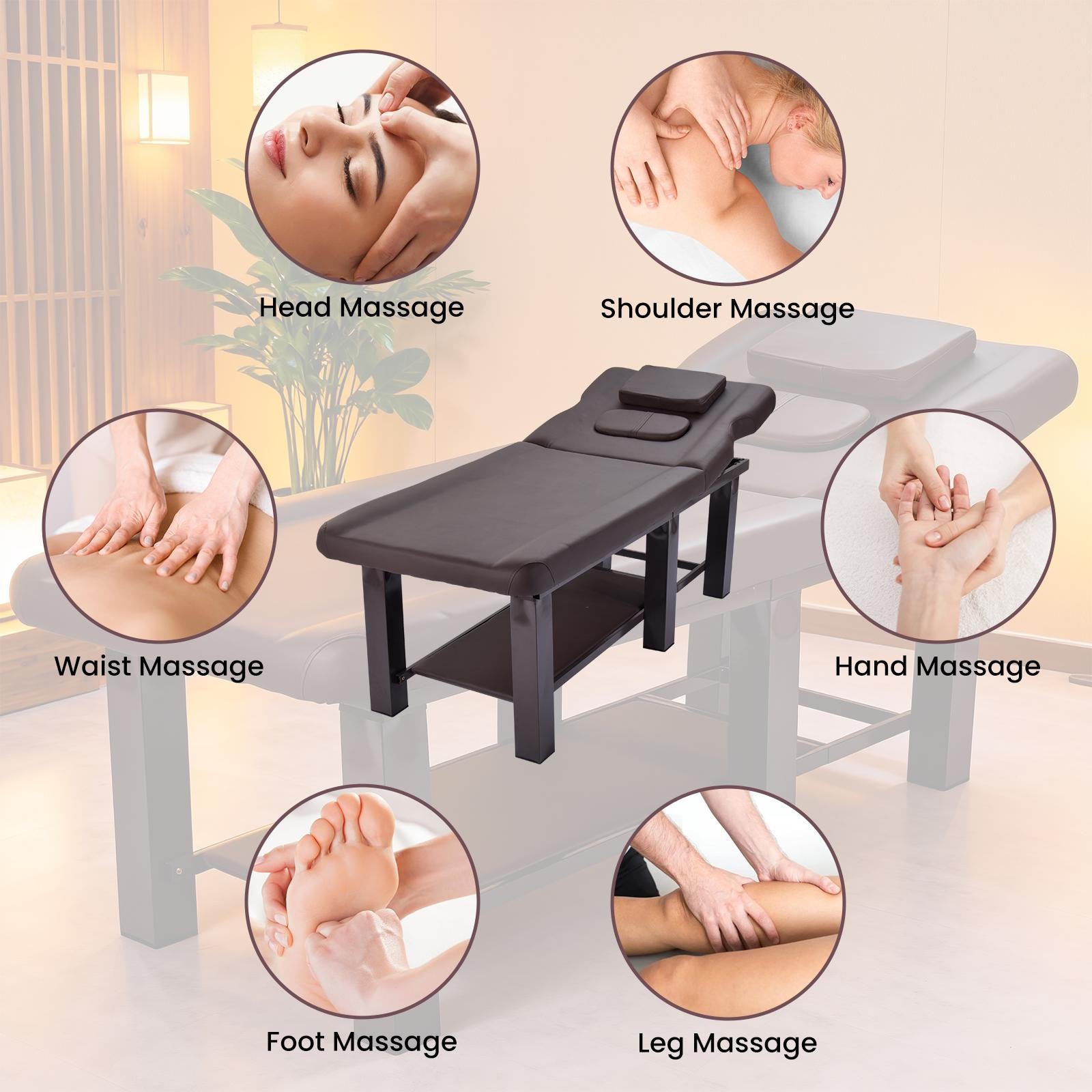 Head Massage

Shoulder Massage

Waist Massage

Hand Massage

Foot Massage

Leg Massage