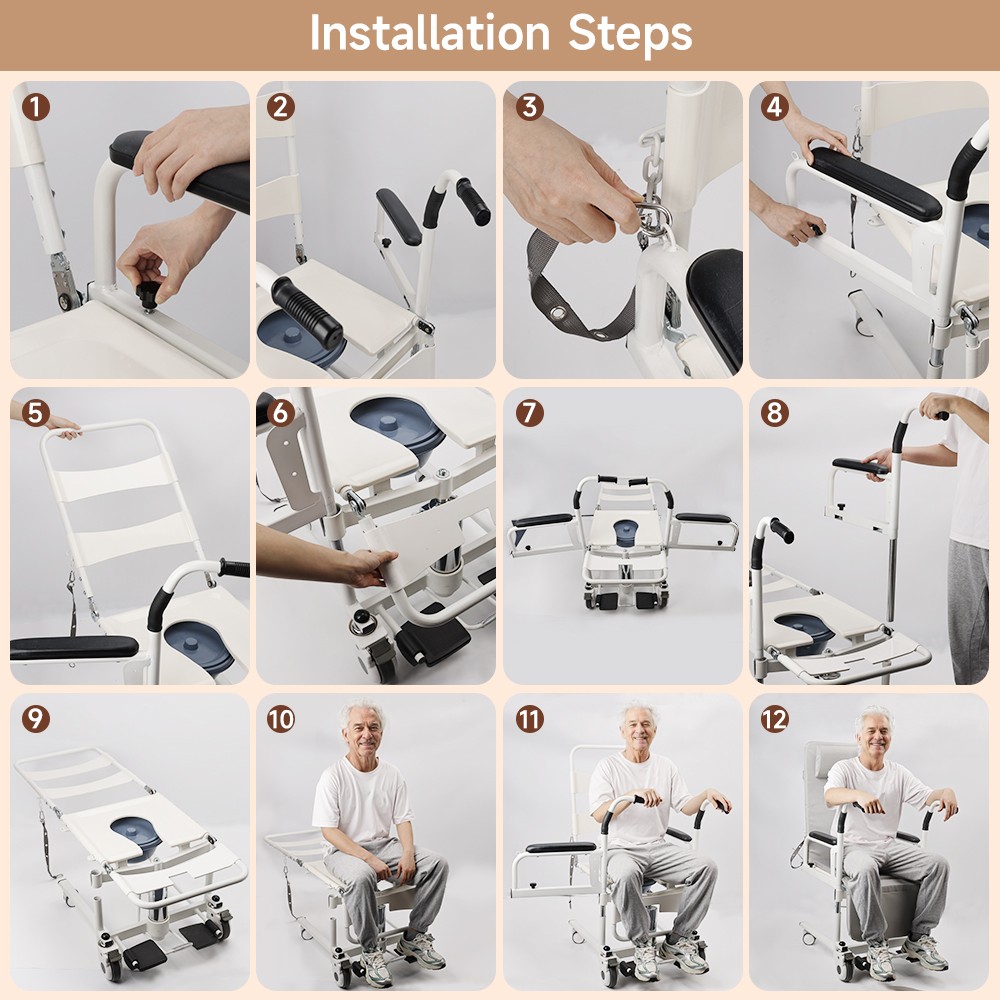 Installation Steps

1

2

3

4

5

6

7

8

9

10

11

12