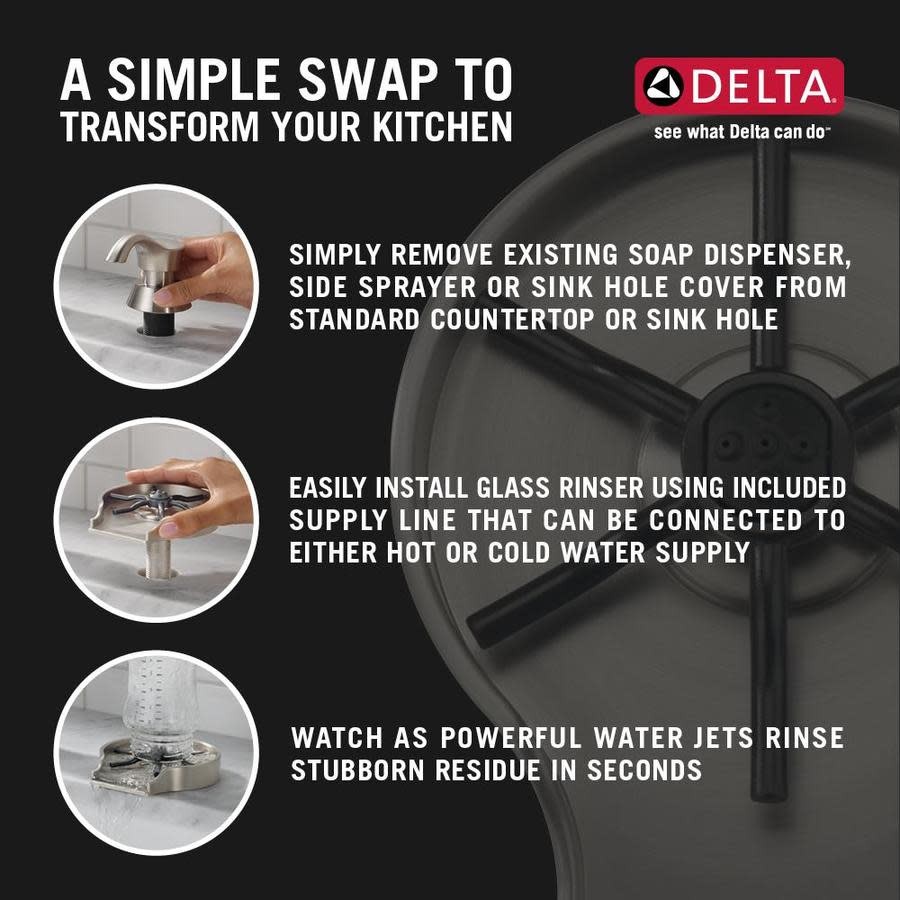 A SIMPLE SWAP TO
TRANSFORM YOUR KITCHEN

DELTA
see what Delta can do™

SIMPLY REMOVE EXISTING SOAP DISPENSER, SIDE SPRAYER OR SINK HOLE COVER FROM STANDARD COUNTERTOP OR SINK HOLE

EASILY INSTALL GLASS RINSER USING INCLUDED SUPPLY LINE THAT CAN BE CONNECTED TO EITHER HOT OR COLD WATER SUPPLY

WATCH AS POWERFUL WATER JETS RINSE STUBBORN RESIDUE IN SECONDS