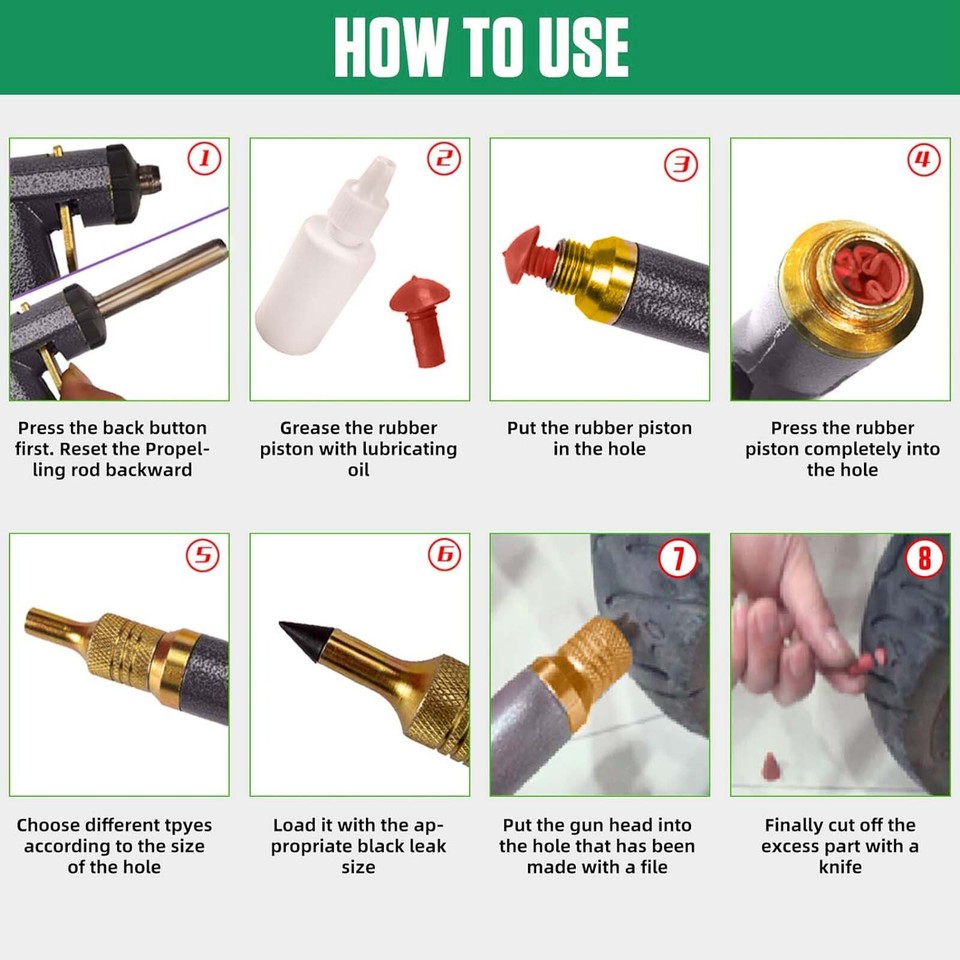 HOW TO USE

1

Press the back button first. Reset the Propelling rod backward

2

Grease the rubber piston with lubricating oil

3

Put the rubber piston in the hole

4

Press the rubber piston completely into the hole

5

Choose different tpyes according to the size of the hole

6

Load it with the appropriate black leak size

7

Put the gun head into the hole that has been made with a file

8

Finally cut off the excess part with a knife