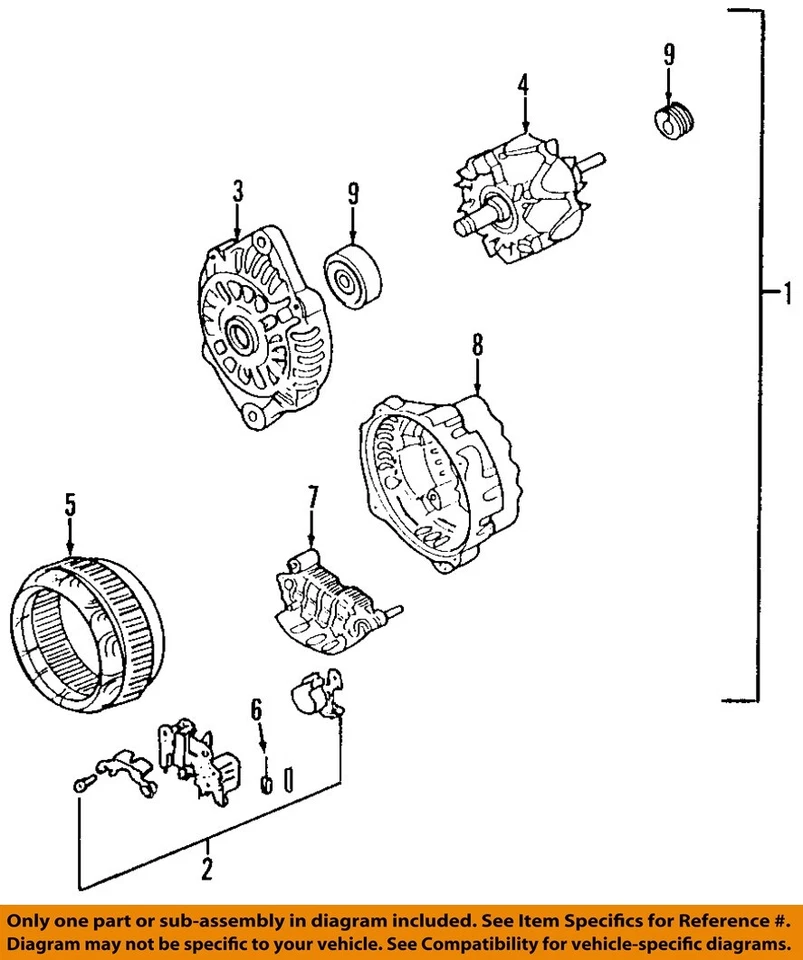 9
4
3
9
1
8
5
7
6
2

Only one part or sub-assembly in diagram included. See Item Specifics for Reference #.
Diagram may not be specific to your vehicle. See Compatibility for vehicle-specific diagrams.