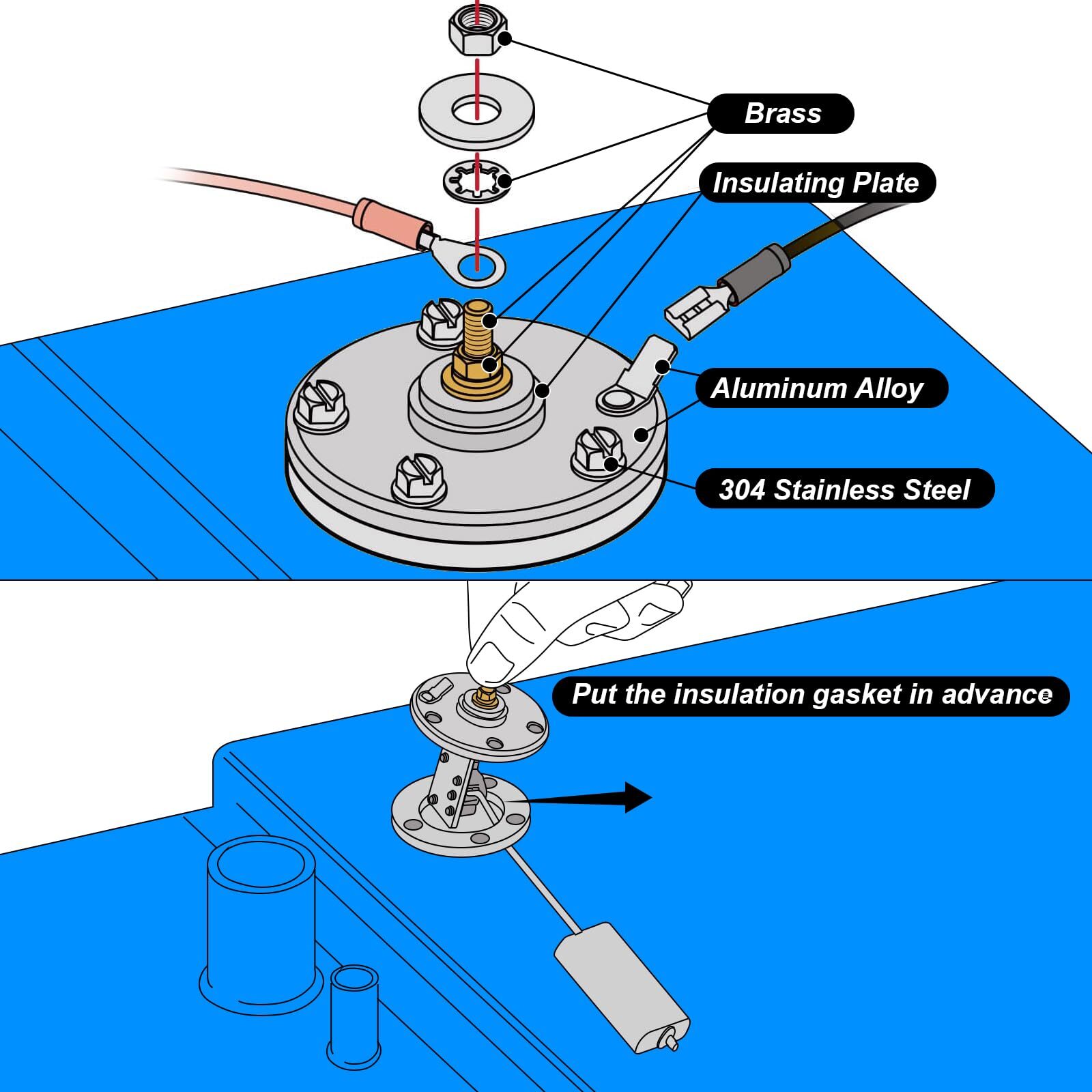 Brass

Insulating Plate

Aluminum Alloy

304 Stainless Steel

Put the insulation gasket in advance