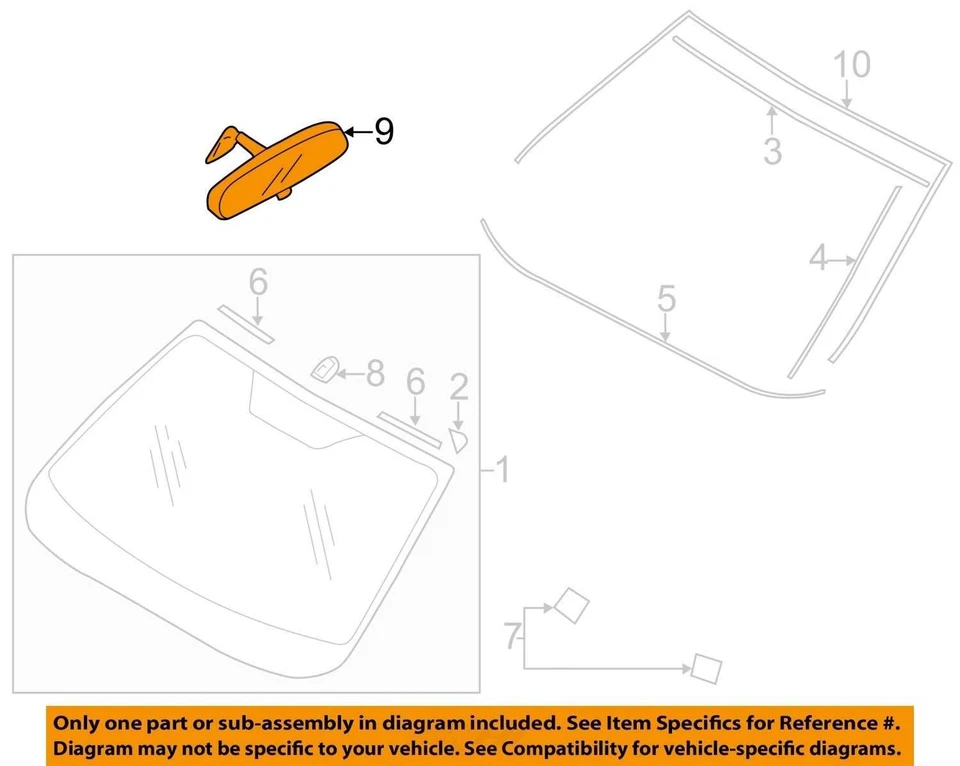 9
10
3
4
5
6
8
6
2
1
7

Only one part or sub-assembly in diagram included. See Item Specifics for Reference #. Diagram may not be specific to your vehicle. See Compatibility for vehicle-specific diagrams.