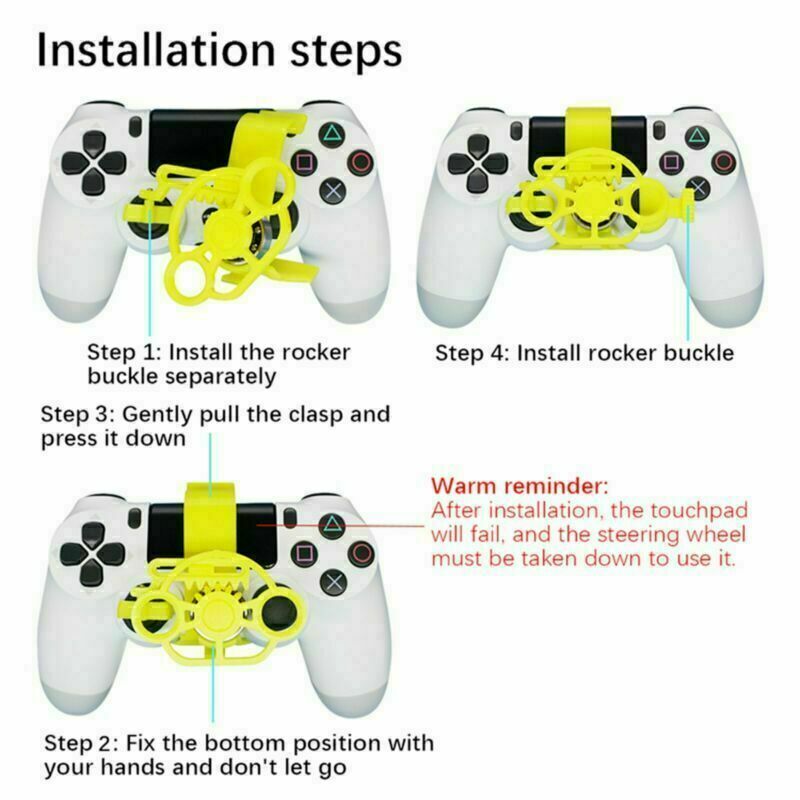 Installation steps

Step 1: Install the rocker buckle separately

Step 4: Install rocker buckle

Step 3: Gently pull the clasp and press it down

Warm reminder:
After installation, the touchpad will fail, and the steering wheel must be taken down to use it.

Step 2: Fix the bottom position with your hands and don't let go