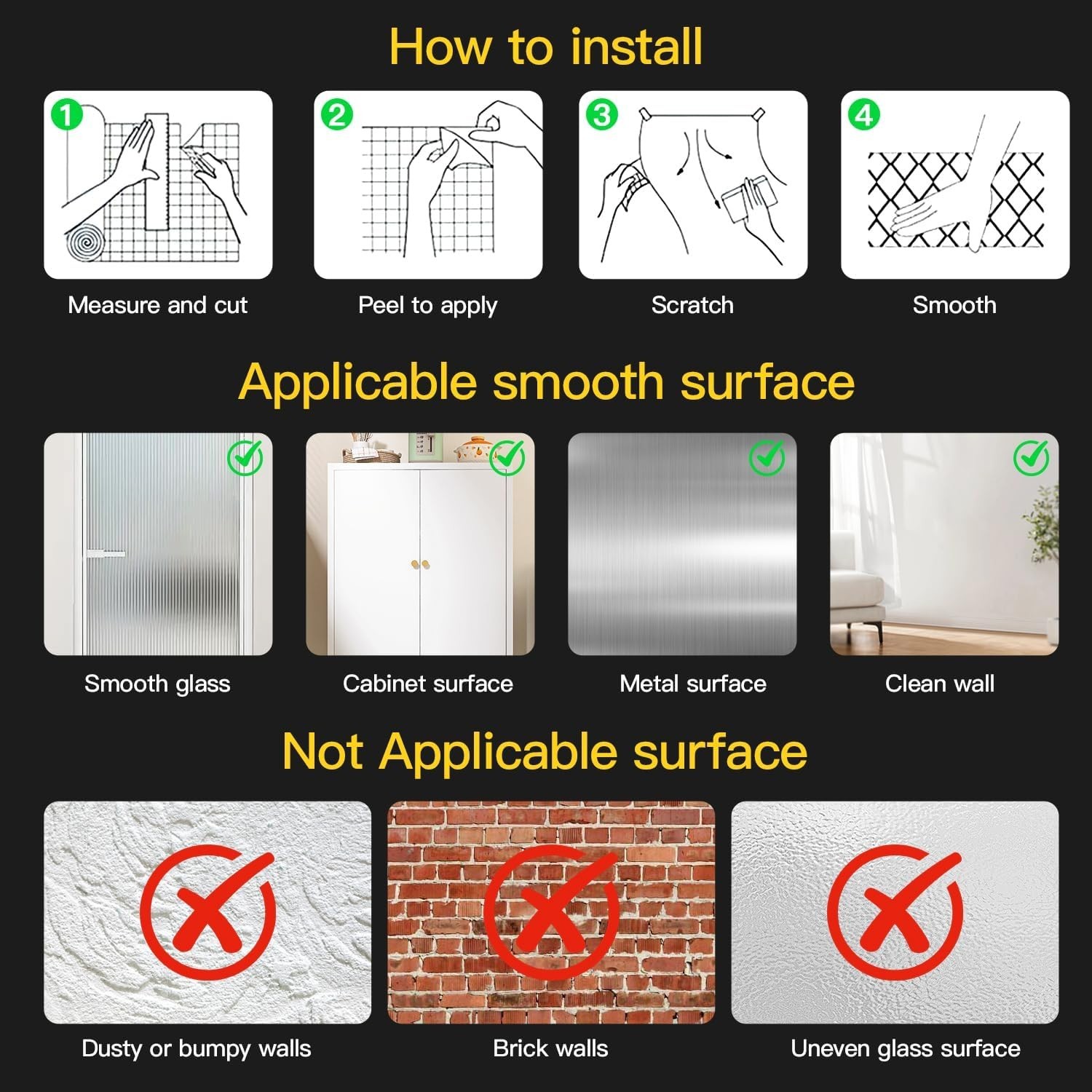 How to install

1
Measure and cut

2
Peel to apply

3
Scratch

4
Smooth

Applicable smooth surface

Smooth glass

Cabinet surface

Metal surface

Clean wall

Not Applicable surface

Dusty or bumpy walls

Brick walls

Uneven glass surface