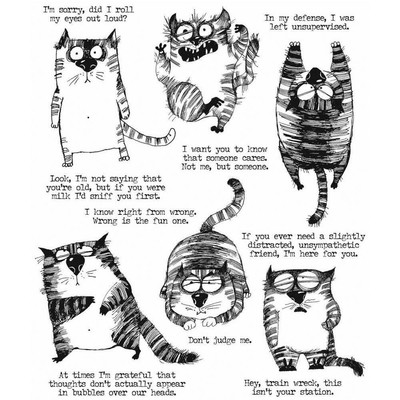 I'm sorry, did I roll my eyes out loud?

In my defense, I was left unsupervised.

I want you to know that someone cares. Not me, but someone.

Look, I'm not saying that you're old, but if you were milk I'd sniff you first.

I know right from wrong. Wrong is the fun one.

If you ever need a slightly distracted, unsympathetic friend, I'm here for you.

Don't judge me.

At times I'm grateful that thoughts don't actually appear in bubbles over our heads.

Hey, train wreck, this isn't your station.