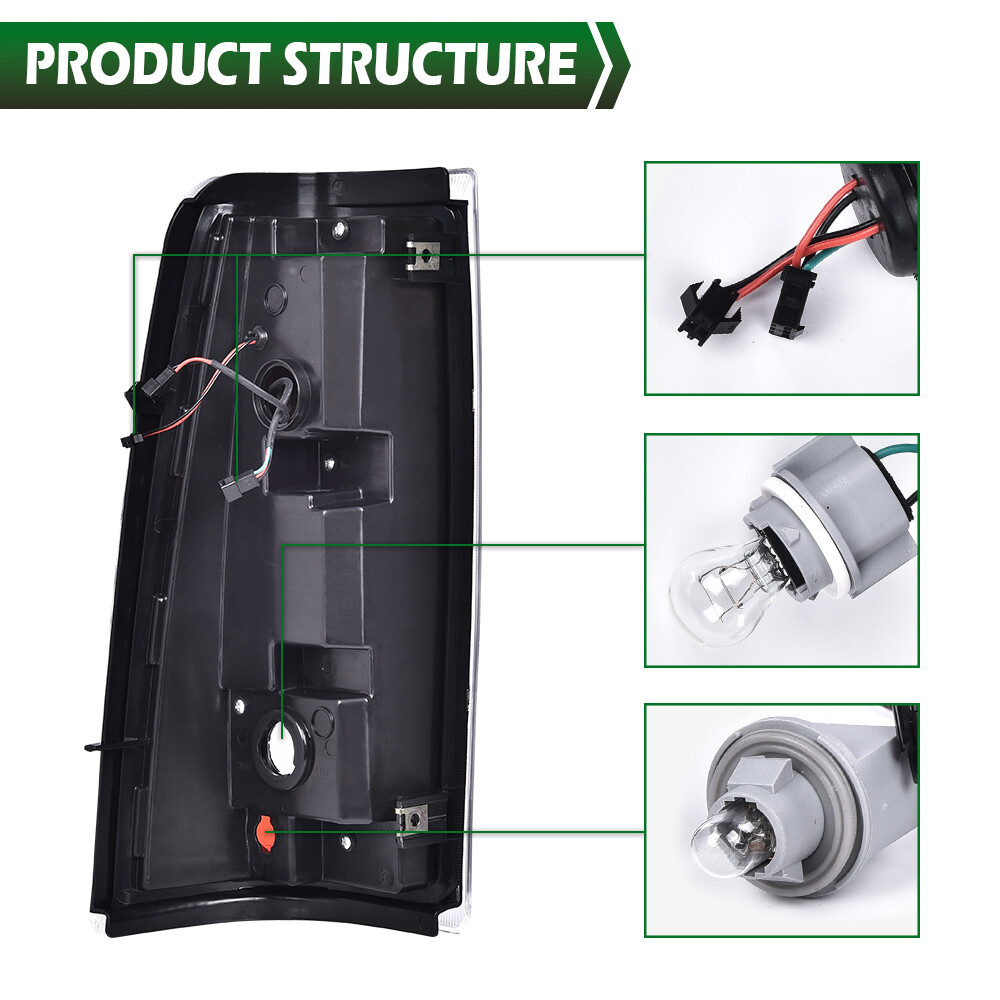 PRODUCT STRUCTURE