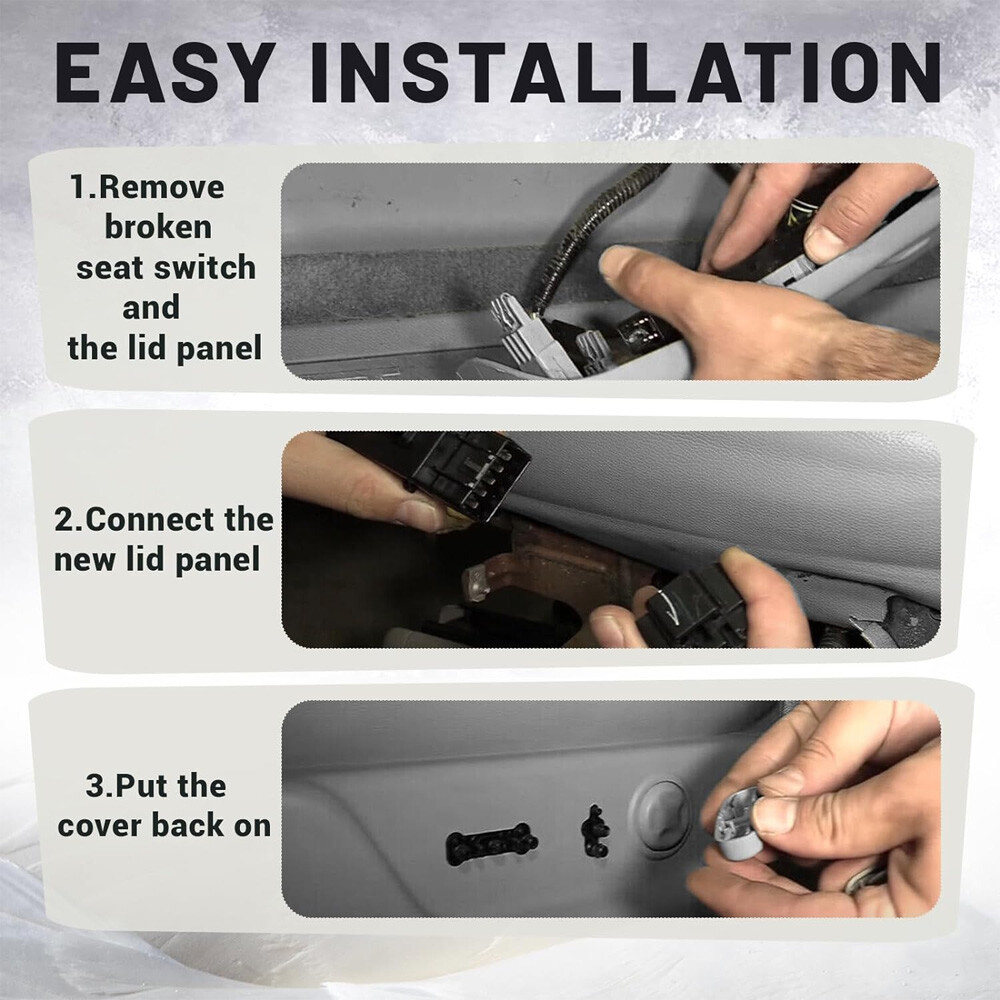 EASY INSTALLATION

1.Remove broken seat switch and the lid panel

2.Connect the new lid panel

3.Put the cover back on