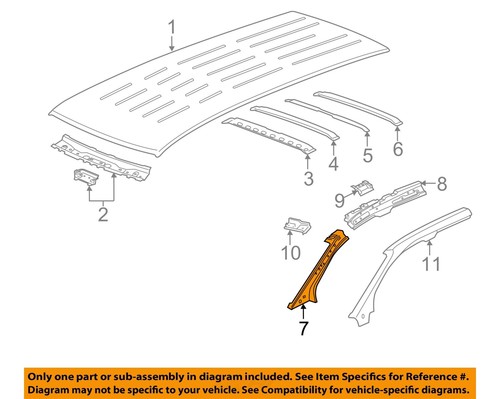 1
2
3
4
5
6
8
9
10
11
7

Only one part or sub-assembly in diagram included. See Item Specifics for Reference #.
Diagram may not be specific to your vehicle. See Compatibility for vehicle-specific diagrams.