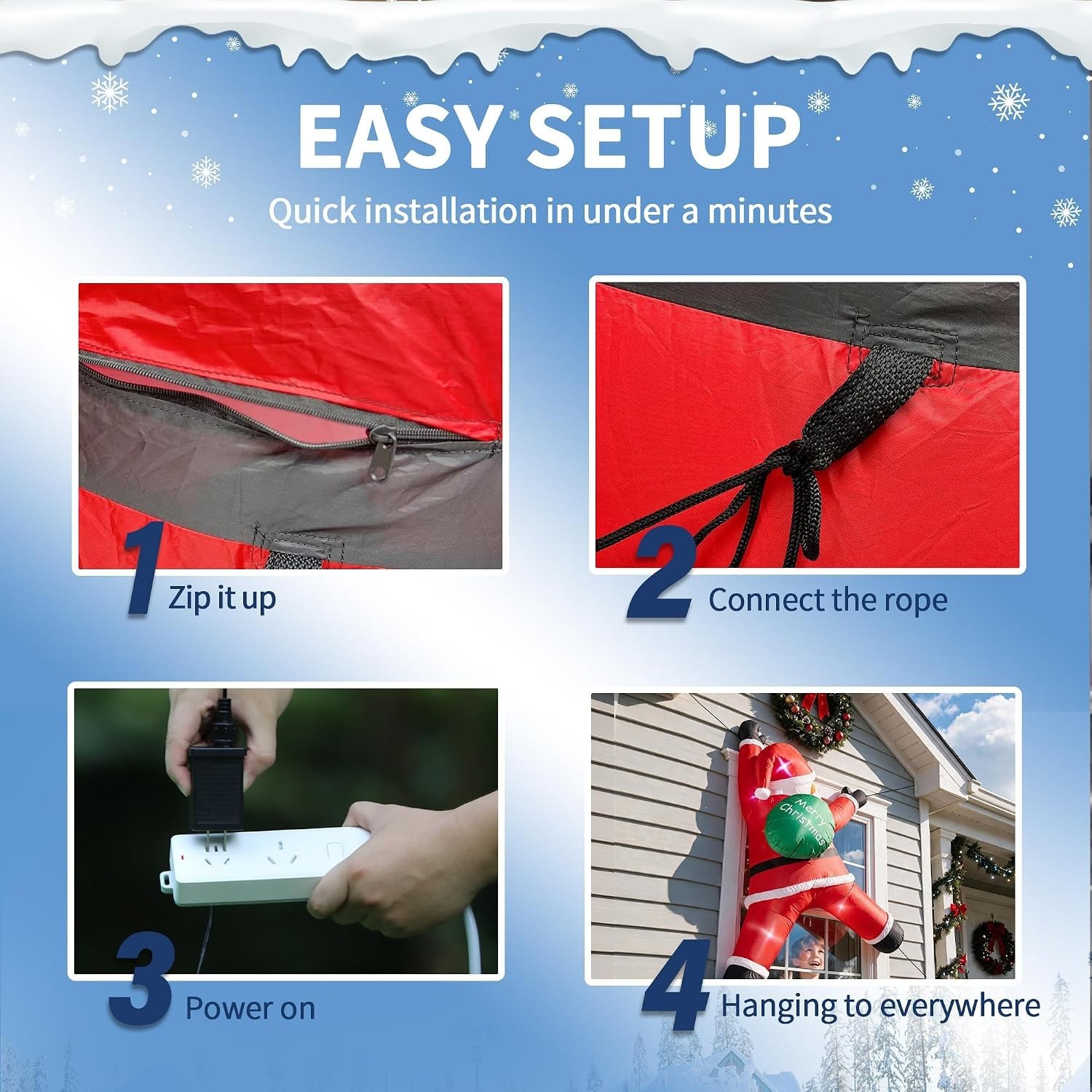 EASY SETUP

Quick installation in under a minutes

1 Zip it up

2 Connect the rope

3 Power on

Merry Christmas

4 Hanging to everywhere