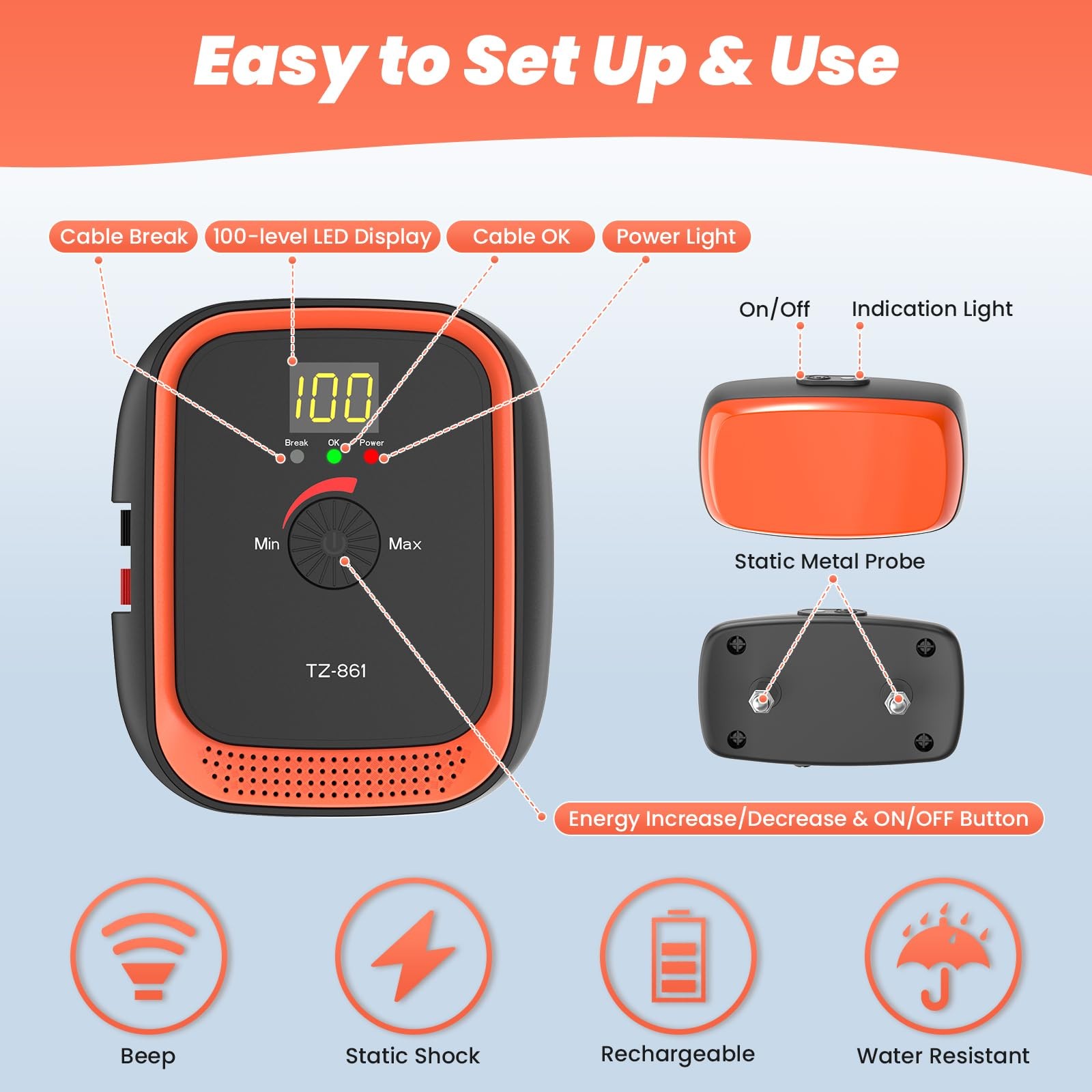 Easy to Set Up & Use

Cable Break
100-level LED Display
Cable OK
Power Light

100
Break OK Power
Min Max
TZ-861

On/Off
Indication Light

Static Metal Probe

Energy Increase/Decrease & ON/OFF Button

Beep
Static Shock
Rechargeable
Water Resistant