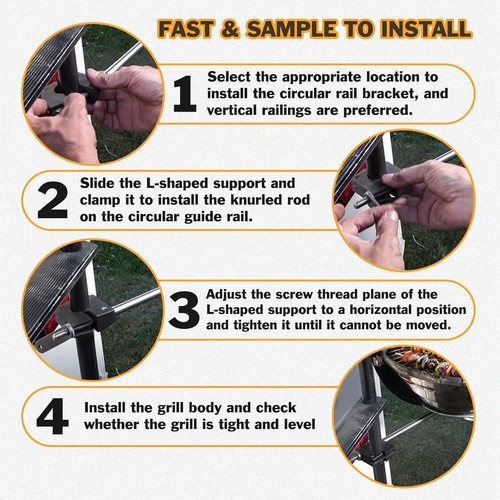 FAST & SAMPLE TO INSTALL

1 Select the appropriate location to install the circular rail bracket, and vertical railings are preferred.

2 Slide the L-shaped support and clamp it to install the knurled rod on the circular guide rail.

3 Adjust the screw thread plane of the L-shaped support to a horizontal position and tighten it until it cannot be moved.

4 Install the grill body and check whether the grill is tight and level